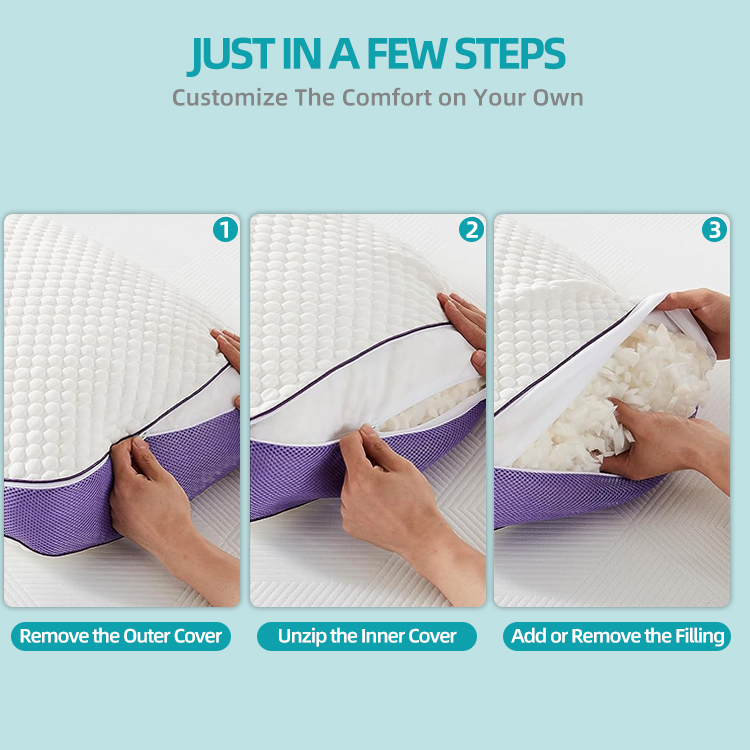 JUST IN A FEW STEPS
Customize The Comfort on Your Own

1
2
3

Remove the Outer Cover
Unzip the Inner Cover
Add or Remove the Filling