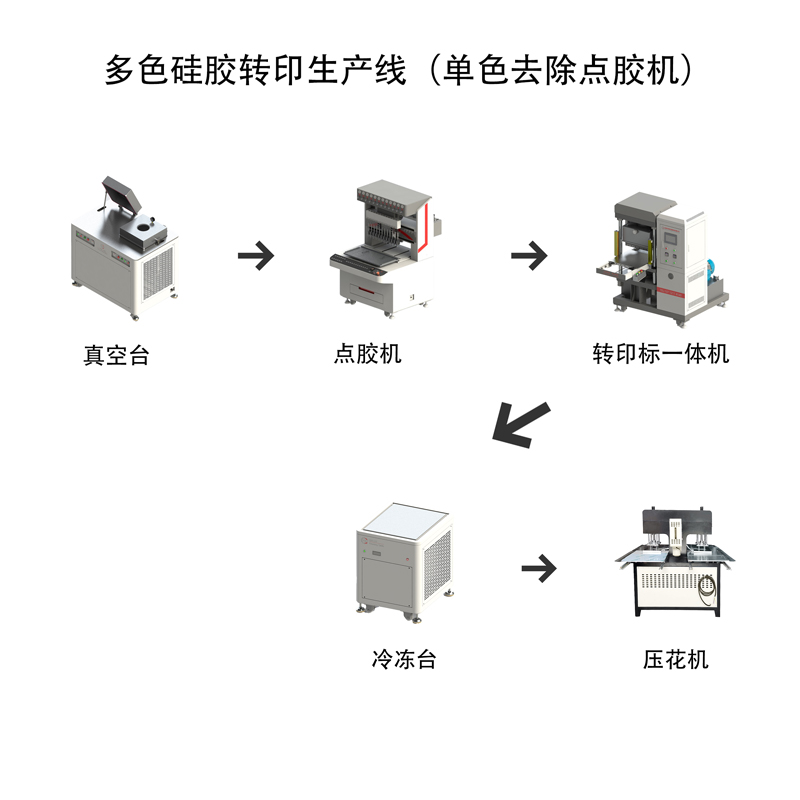 多色硅胶转印生产线（单色去除点胶机）

真空台

点胶机

转印标一体机

冷冻台

压花机