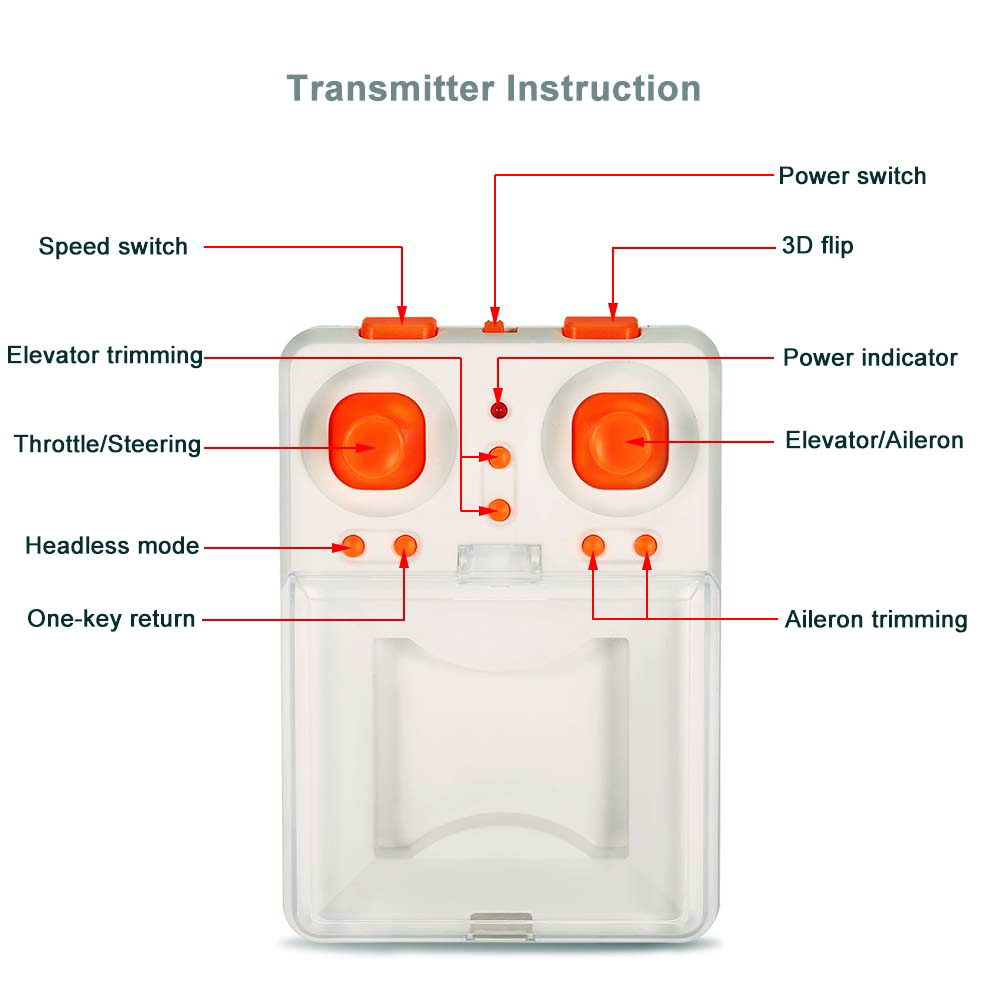 Transmitter Instruction

Power switch

Speed switch

3D flip

Elevator trimming

Power indicator

Throttle/Steering

Elevator/Aileron

Headless mode

One-key return

Aileron trimming