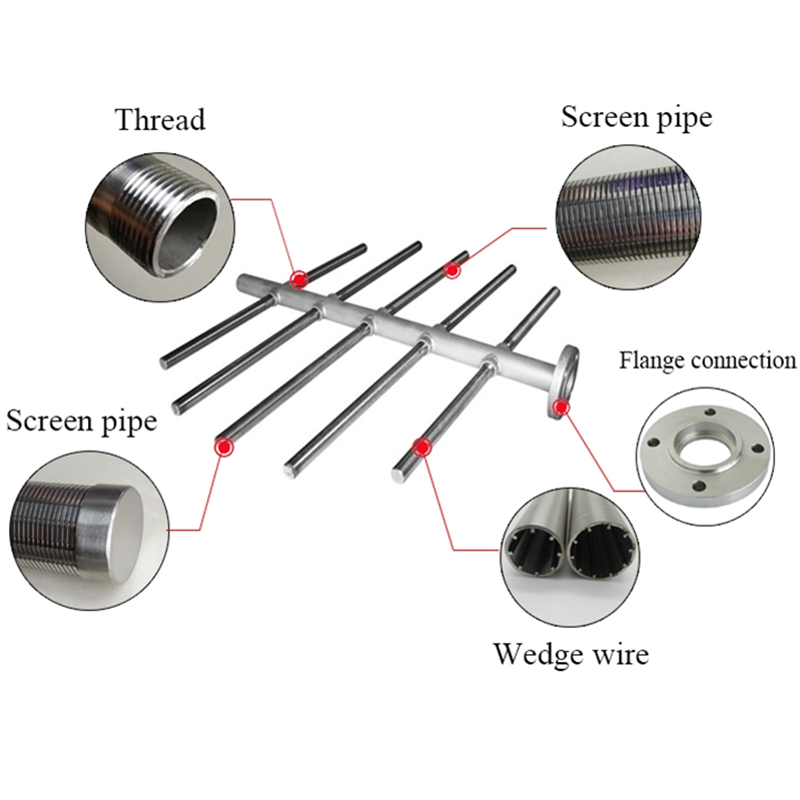 Thread

Screen pipe

Flange connection

Screen pipe

Wedge wire