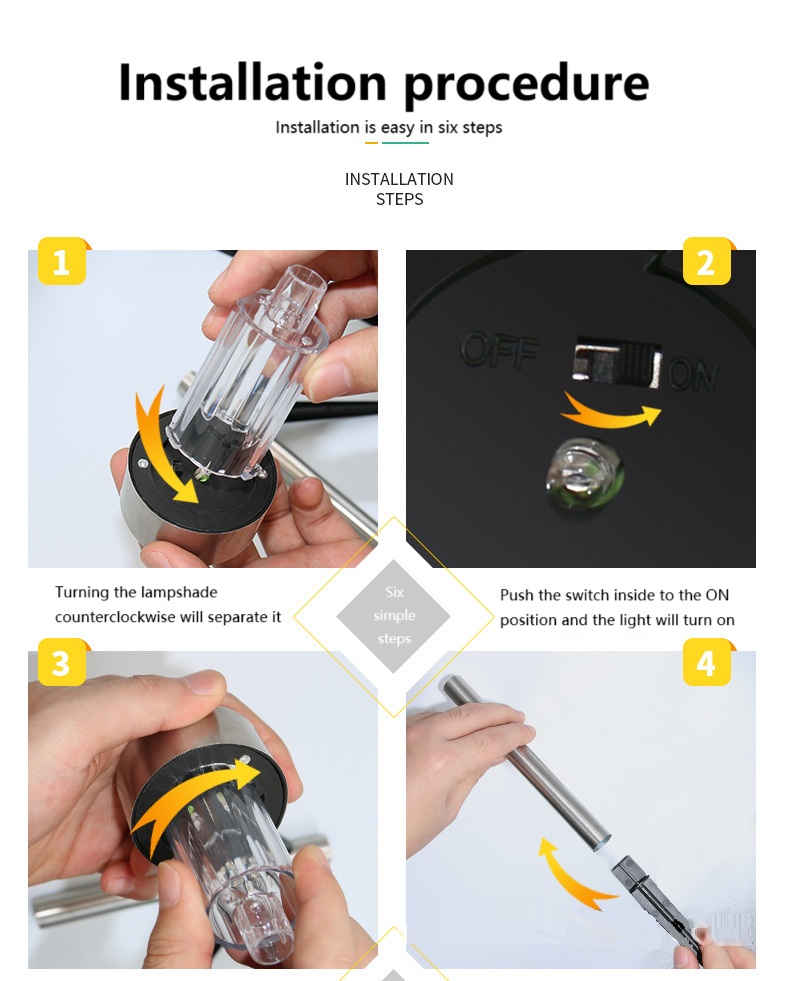 Installation procedure

Installation is easy in six steps

INSTALLATION
STEPS

1

2

OFF ON

Turning the lampshade counterclockwise will separate it

Six simple steps

Push the switch inside to the ON position and the light will turn on

3

4