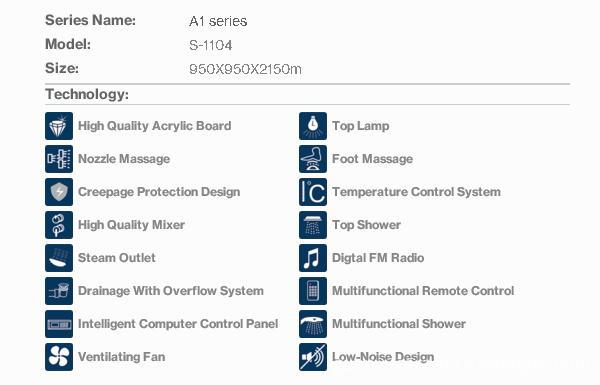 Series Name: A1 series
Model: S-1104
Size: 950X950X2150m

Technology:

High Quality Acrylic Board
Nozzle Massage
Creepage Protection Design
High Quality Mixer
Steam Outlet
Drainage With Overflow System
Intelligent Computer Control Panel
Ventilating Fan

Top Lamp
Foot Massage
Temperature Control System
Top Shower
Digtal FM Radio
Multifunctional Remote Control
Multifunctional Shower
Low-Noise Design