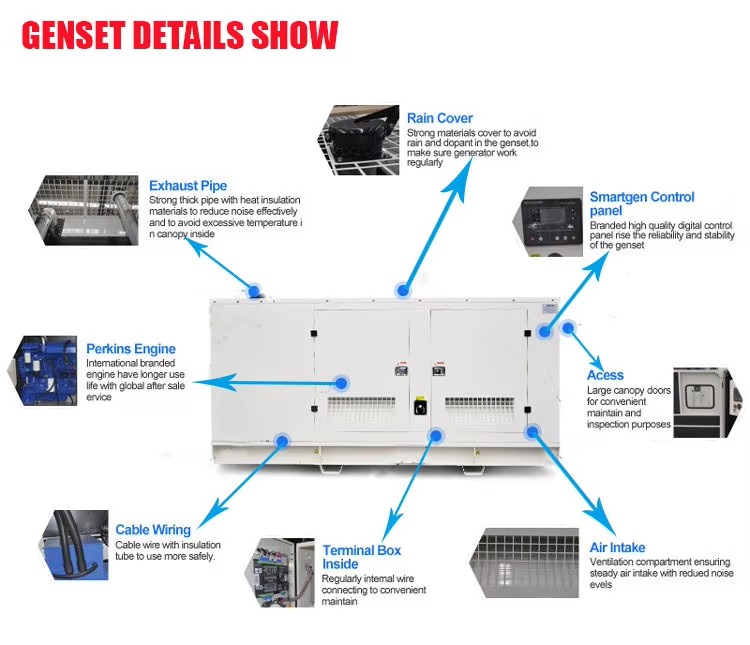 GENSET DETAILS SHOW

Rain Cover
Strong materials cover to avoid rain and dopant in the genset,to make sure generator work regularly

Exhaust Pipe
Strong thick pipe with heat insulation materials to reduce noise effectively and to avoid excessive temperature i n canopy inside

Smartgen Control panel
Branded high quality digital control panel rise the reliability and stability of the genset

Perkins Engine
International branded engine have longer use life with global after sale ervice

Acess
Large canopy doors for convenient maintain and inspection purposes

Cable Wiring
Cable wire with insulation tube to use more safely.

Terminal Box Inside
Regularly internal wire connecting to convenient maintain

Air Intake
Ventilation compartment ensuring steady air intake with redued noise evels