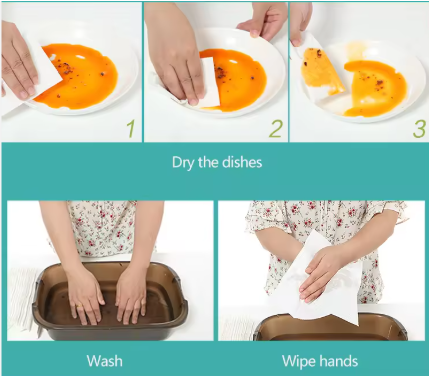 1

2

3

Dry the dishes

Wash

Wipe hands