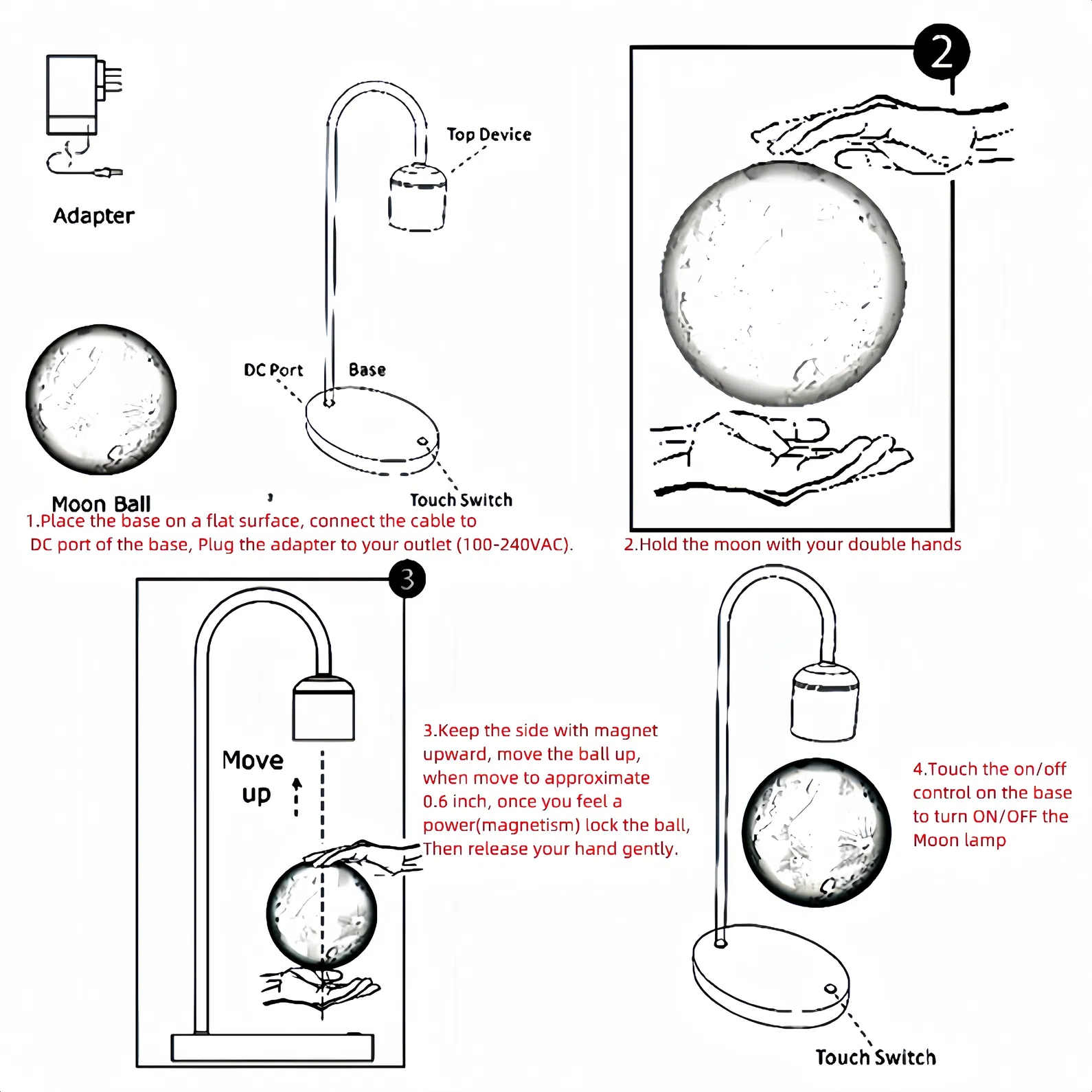 Adapter

Top Device

DC Port

Base

Moon Ball

Touch Switch

1.Place the base on a flat surface, connect the cable to DC port of the base, Plug the adapter to your outlet (100-240VAC).

2

2.Hold the moon with your double hands

3

Move up

3.Keep the side with magnet upward, move the ball up, when move to approximate 0.6 inch, once you feel a power(magnetism) lock the ball, Then release your hand gently.

4.Touch the on/off control on the base to turn ON/OFF the Moon lamp

Touch Switch