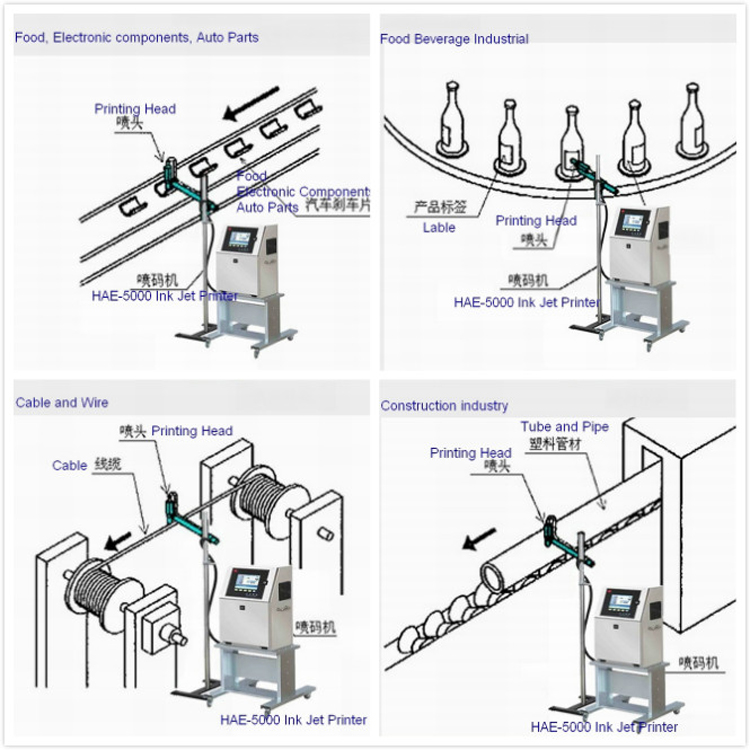 Food, Electronic components, Auto Parts

Printing Head
喷头

Food
Electronic Components
Auto Parts 汽车刹车片

喷码机
HAE-5000 Ink Jet Printer

Food Beverage Industrial

产品标签
Lable

Printing Head
喷头

喷码机
HAE-5000 Ink Jet Printer

Cable and Wire

喷头 Printing Head

Cable 线缆

喷码机

HAE-5000 Ink Jet Printer

Construction industry

Tube and Pipe
塑料管材

Printing Head
喷头

喷码机

HAE-5000 Ink Jet Printer