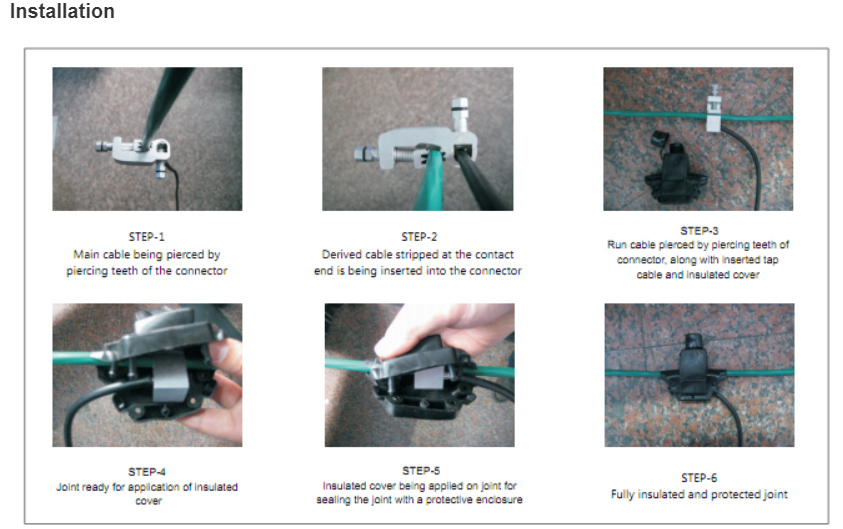 Installation

STEP-1
Main cable being pierced by piercing teeth of the connector

STEP-2
Derived cable stripped at the contact end is being inserted into the connector

STEP-3
Run cable pierced by piercing teeth of connector, along with inserted tap cable and insulated cover

STEP-4
Joint ready for application of insulated cover

STEP-5
Insulated cover being applied on joint for sealing the joint with a protective enclosure

STEP-6
Fully insulated and protected joint