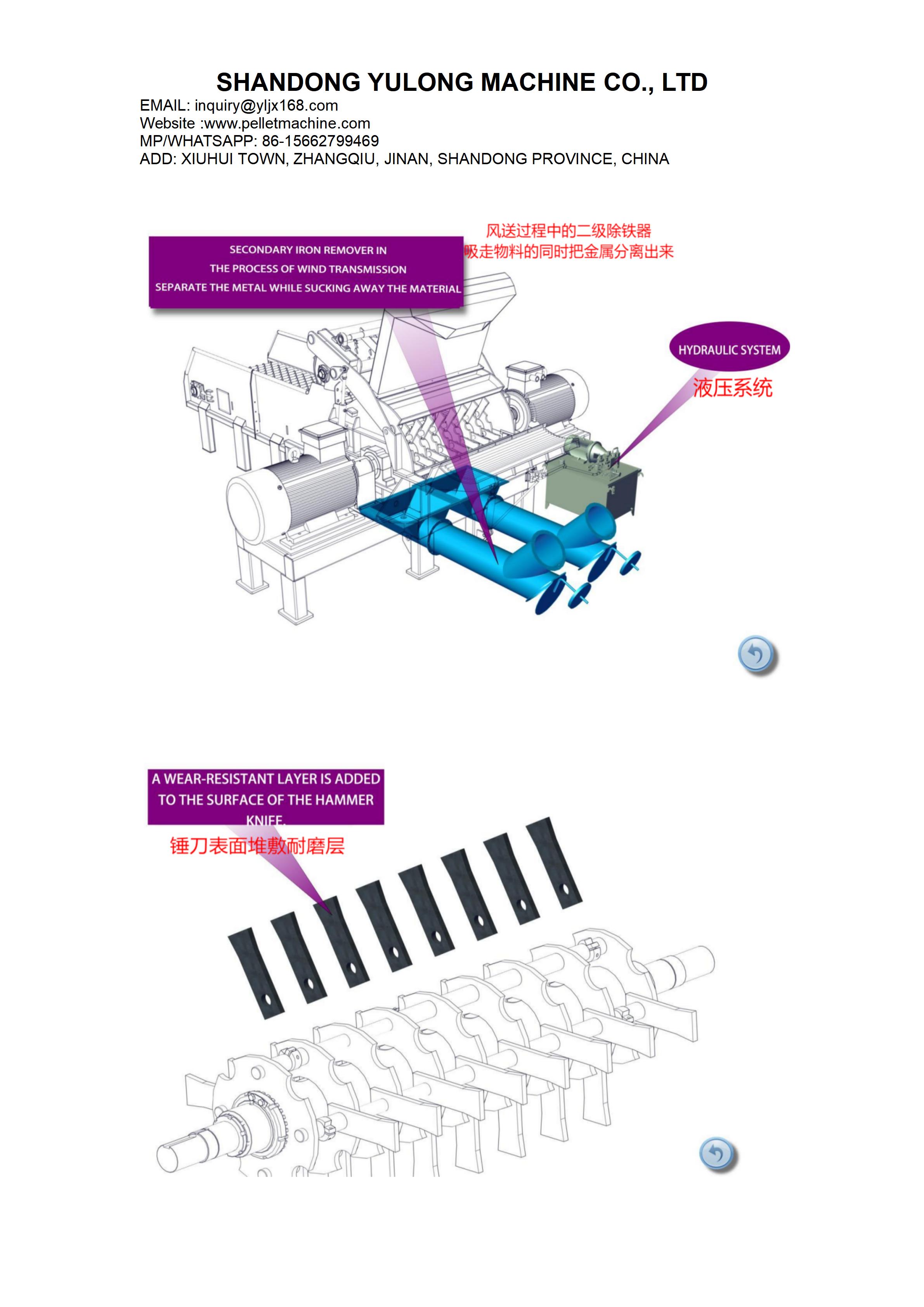 SHANDONG YULONG MACHINE CO., LTD
EMAIL: inquiry@yljx168.com
Website :www.pelletmachine.com
MP/WHATSAPP: 86-15662799469
ADD: XIUHUI TOWN, ZHANGQIU, JINAN, SHANDONG PROVINCE, CHINA

SECONDARY IRON REMOVER IN
THE PROCESS OF WIND TRANSMISSION
SEPARATE THE METAL WHILE SUCKING AWAY THE MATERIAL

风送过程中的二级除铁器
吸走物料的同时把金属分离出来

HYDRAULIC SYSTEM
液压系统

A WEAR-RESISTANT LAYER IS ADDED TO THE SURFACE OF THE HAMMER KNIFE.
锤刀表面堆敷耐磨层