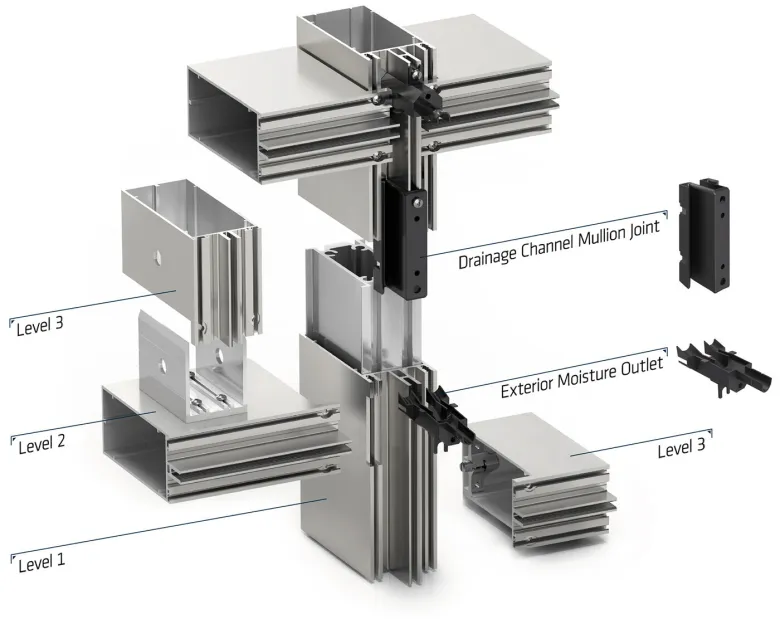 Drainage Channel Mullion Joint

Level 3

Exterior Moisture Outlet

Level 2

Level 3

Level 1