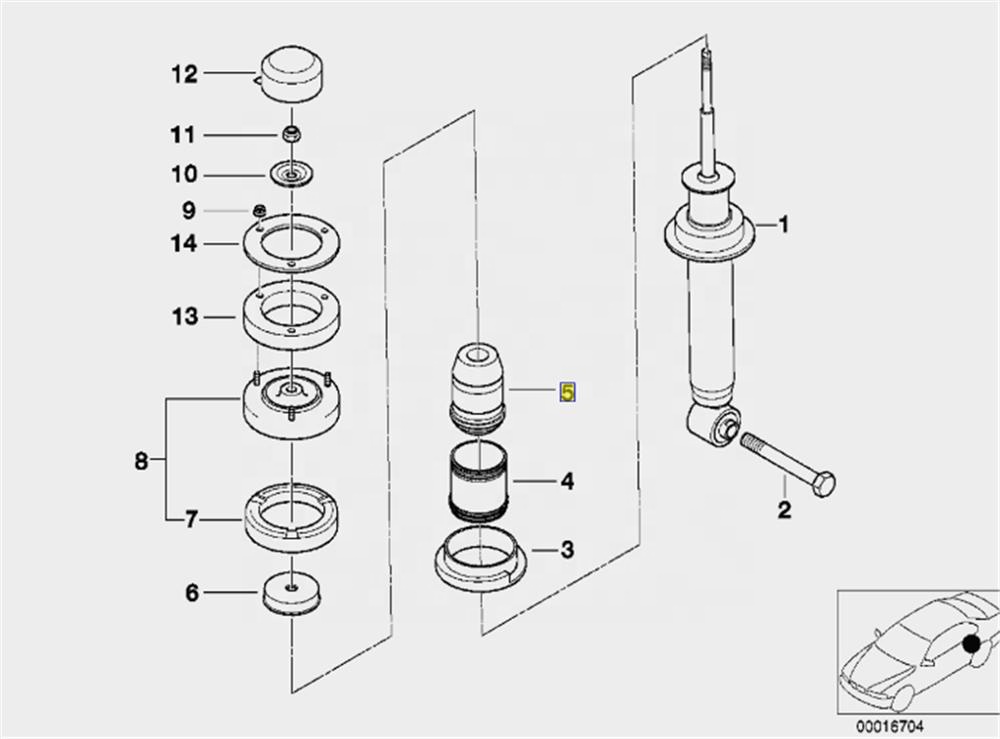 12
11
10
9
14
13
8
7
6
5
4
3
1
2
00016704