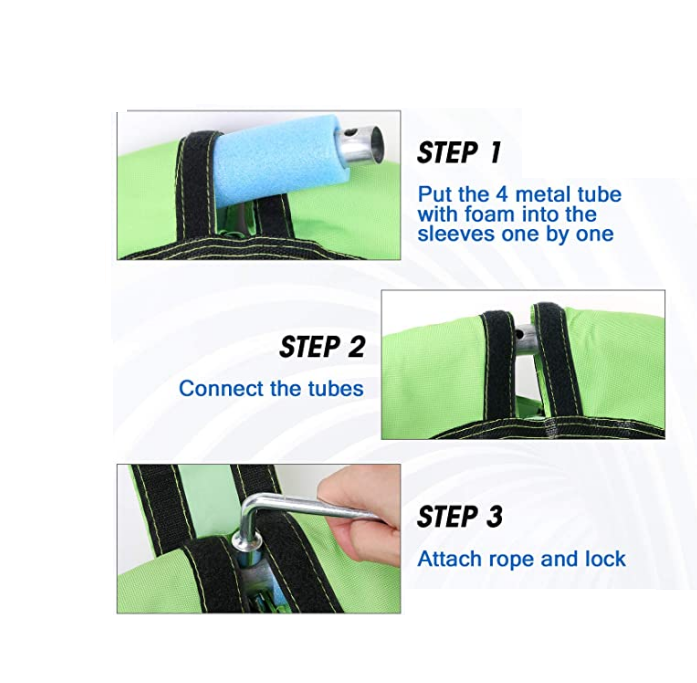 STEP 1

Put the 4 metal tube with foam into the sleeves one by one

STEP 2

Connect the tubes

STEP 3

Attach rope and lock