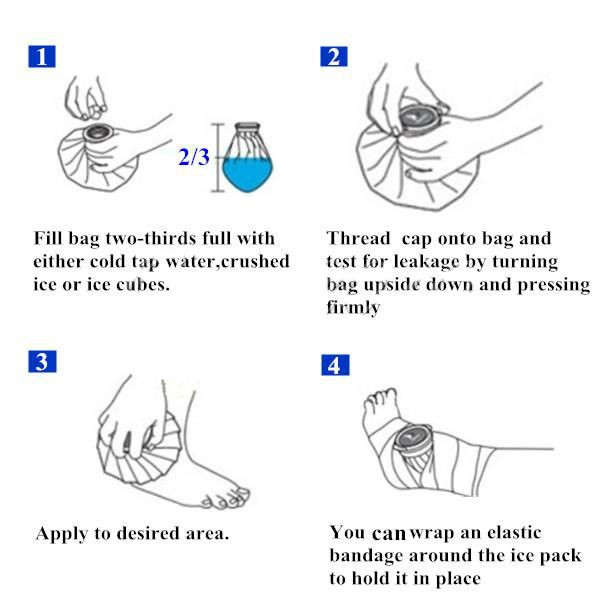 1

2/3

Fill bag two-thirds full with either cold tap water,crushed ice or ice cubes.

2

Thread cap onto bag and test for leakage by turning bag upside down and pressing firmly

3

Apply to desired area.

4

You can wrap an elastic bandage around the ice pack to hold it in place