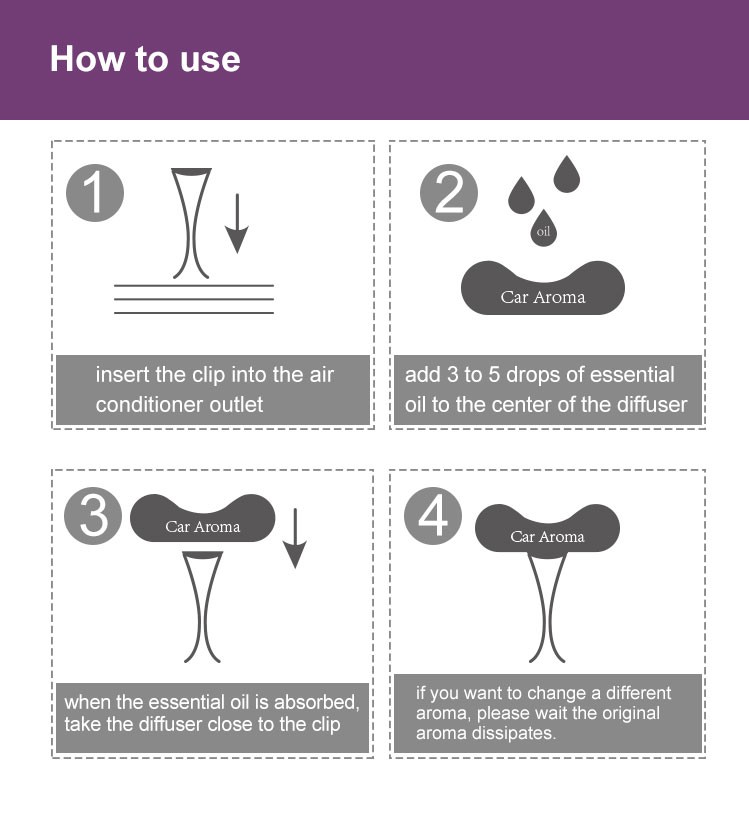 How to use

1

insert the clip into the air conditioner outlet

2

oil

Car Aroma

add 3 to 5 drops of essential oil to the center of the diffuser

3

Car Aroma

when the essential oil is absorbed, take the diffuser close to the clip

4

Car Aroma

if you want to change a different aroma, please wait the original aroma dissipates.