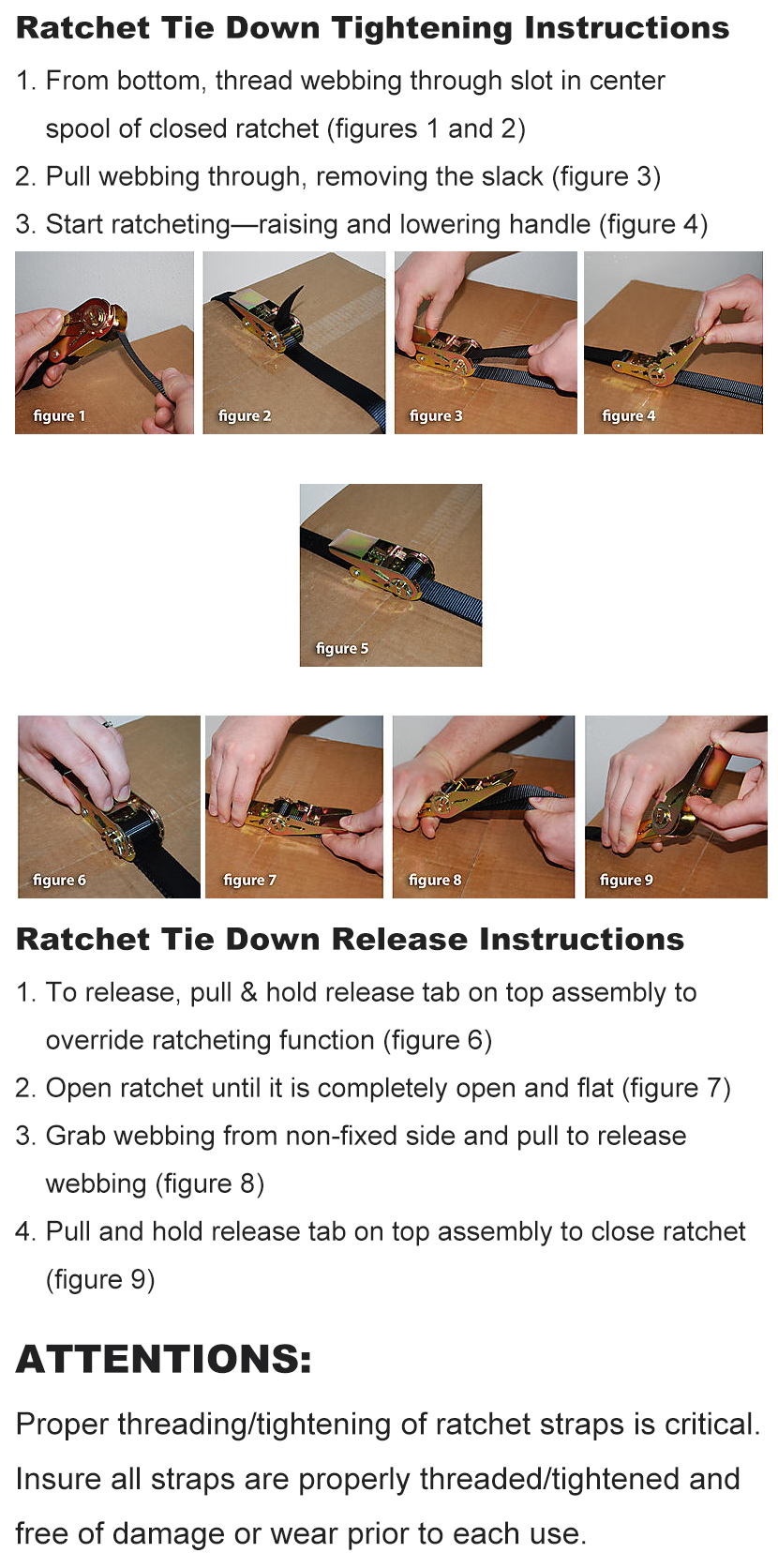 Ratchet Tie Down Tightening Instructions

1. From bottom, thread webbing through slot in center spool of closed ratchet (figures 1 and 2)
2. Pull webbing through, removing the slack (figure 3)
3. Start ratcheting—raising and lowering handle (figure 4)

figure 1
figure 2
figure 3
figure 4

figure 5

figure 6
figure 7
figure 8
figure 9

Ratchet Tie Down Release Instructions

1. To release, pull & hold release tab on top assembly to override ratcheting function (figure 6)
2. Open ratchet until it is completely open and flat (figure 7)
3. Grab webbing from non-fixed side and pull to release webbing (figure 8)
4. Pull and hold release tab on top assembly to close ratchet (figure 9)

ATTENTIONS:

Proper threading/tightening of ratchet straps is critical. Insure all straps are properly threaded/tightened and free of damage or wear prior to each use.