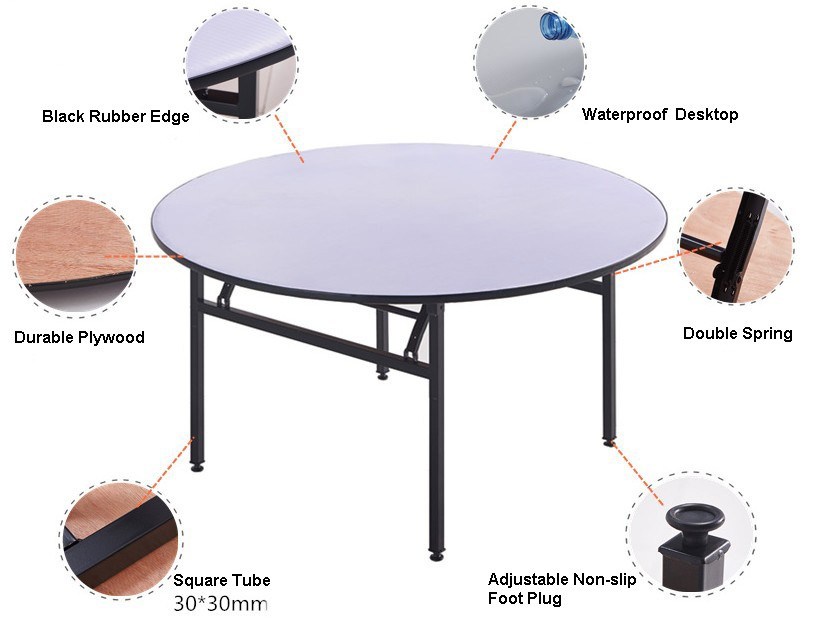 Black Rubber Edge

Waterproof Desktop

Durable Plywood

Double Spring

Square Tube
30*30mm

Adjustable Non-slip
Foot Plug