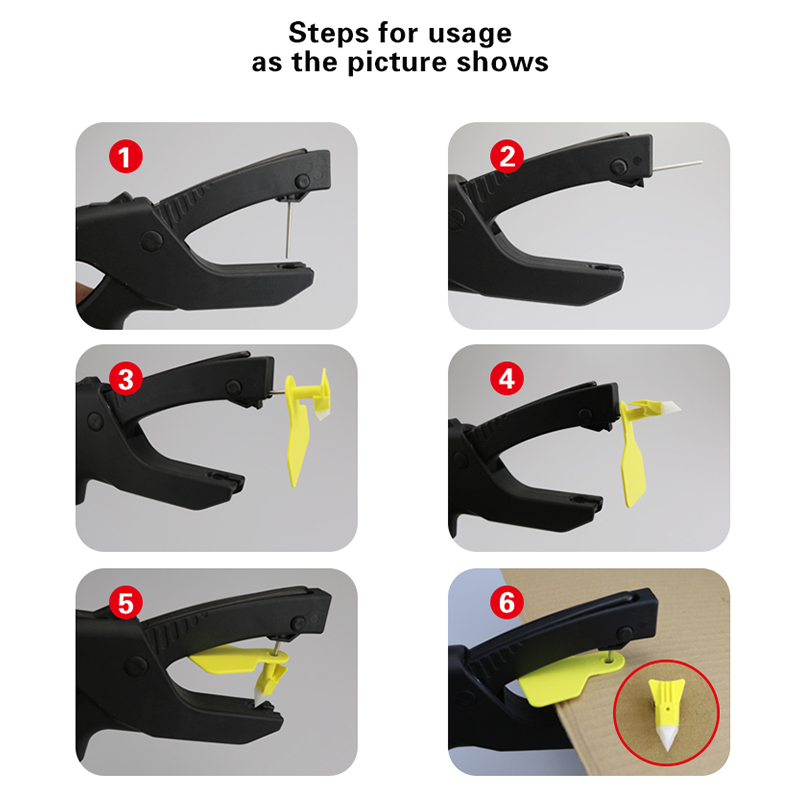 Steps for usage
as the picture shows

1

2

3

4

5

6