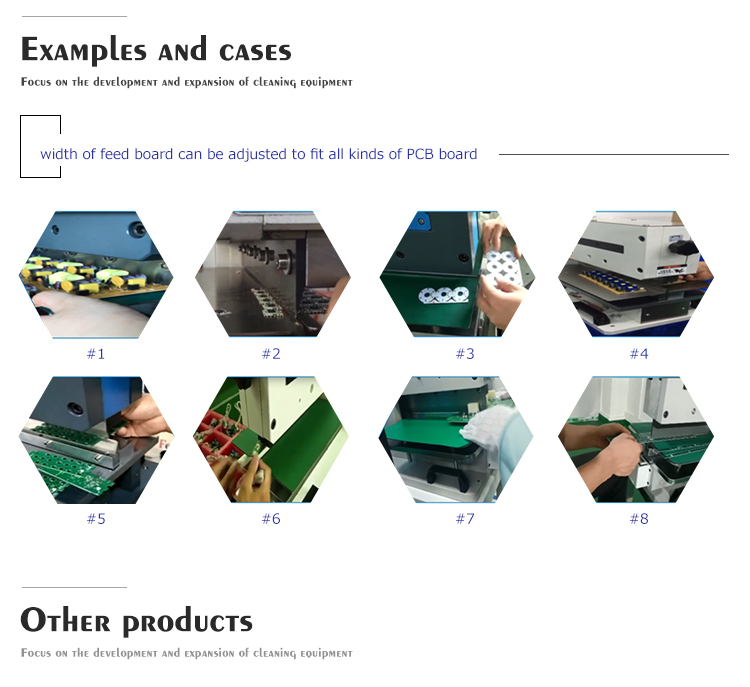 Examples and cases

Focus on the development and expansion of cleaning equipment

width of feed board can be adjusted to fit all kinds of PCB board

#1

#2

#3

#4

#5

#6

#7

#8

Other products

Focus on the development and expansion of cleaning equipment