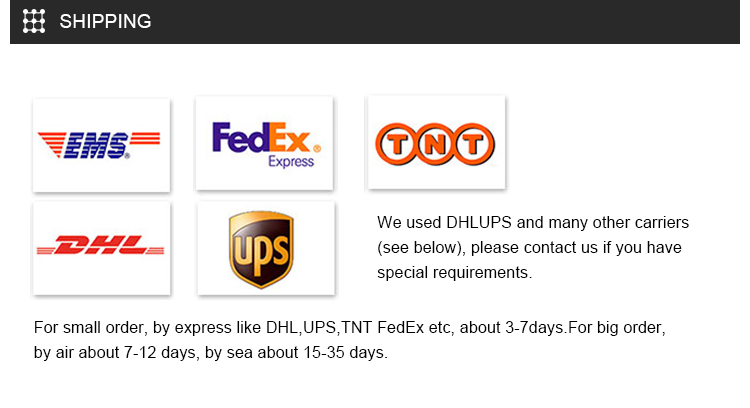 SHIPPING

EMS

FedEx Express

TNT

DHL

UPS

We used DHLUPS and many other carriers (see below), please contact us if you have special requirements.

For small order, by express like DHL,UPS,TNT FedEx etc, about 3-7days.For big order, by air about 7-12 days, by sea about 15-35 days.