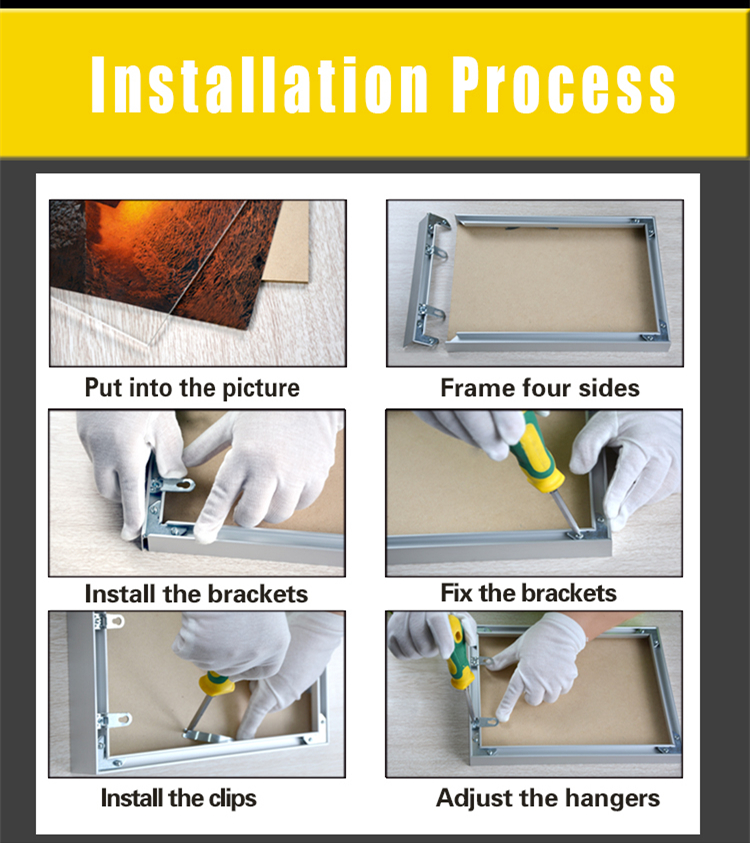 Installation Process

Put into the picture

Frame four sides

Install the brackets

Fix the brackets

Install the clips

Adjust the hangers