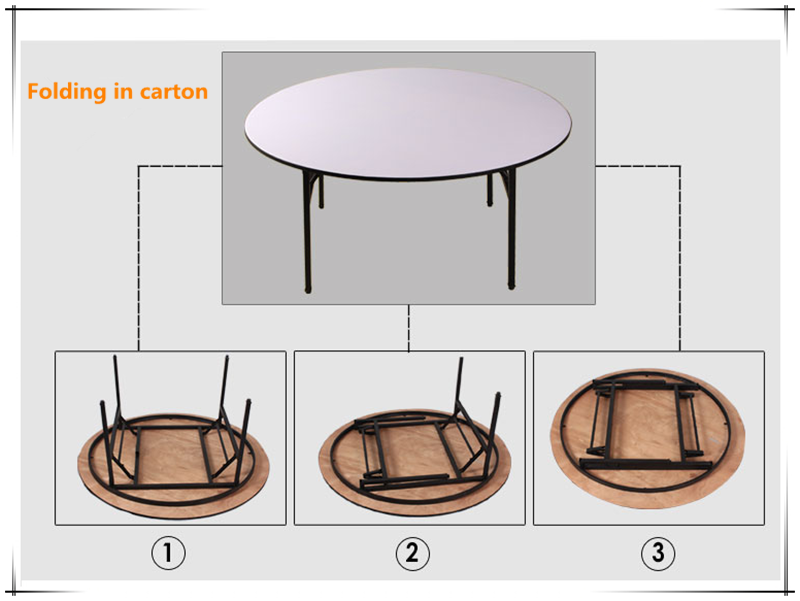 Folding in carton

①

②

③