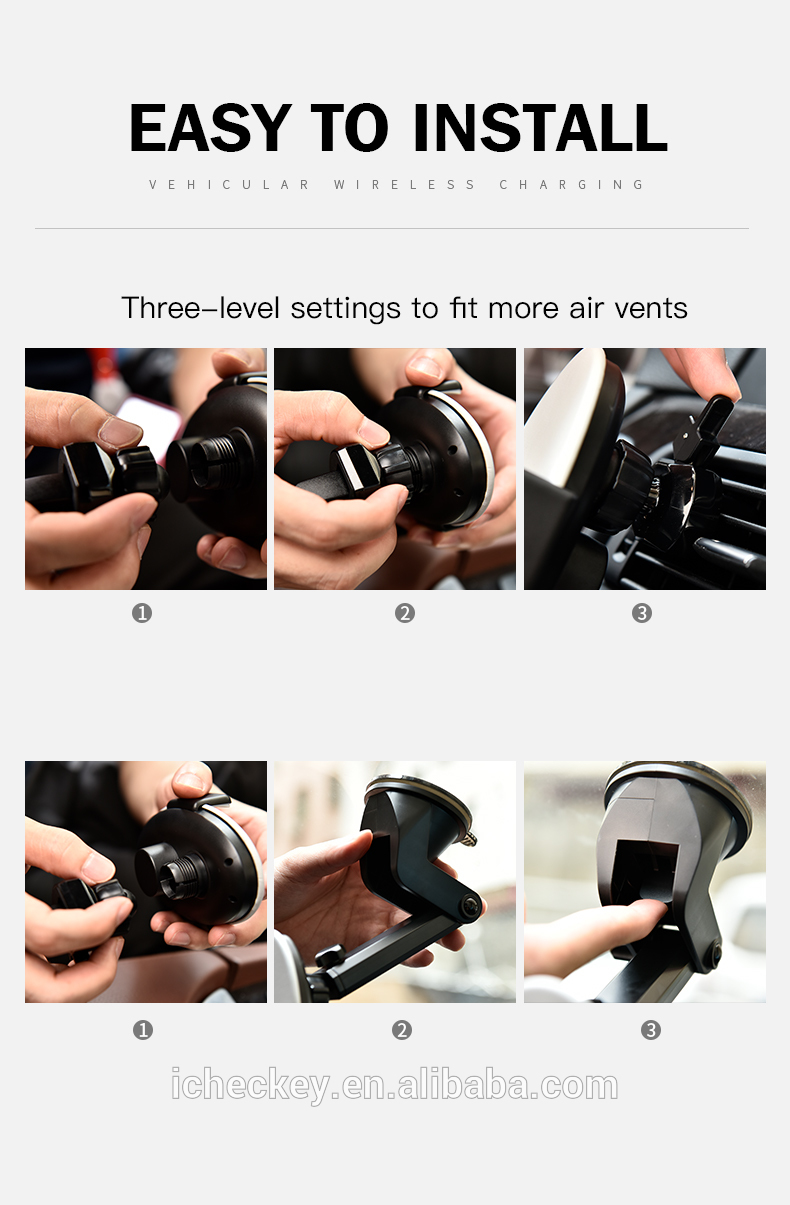 EASY TO INSTALL

VEHICULAR WIRELESS CHARGING

Three-level settings to fit more air vents

❶ ❷ ❸

❶ ❷ ❸

icheckey.en.alibaba.com