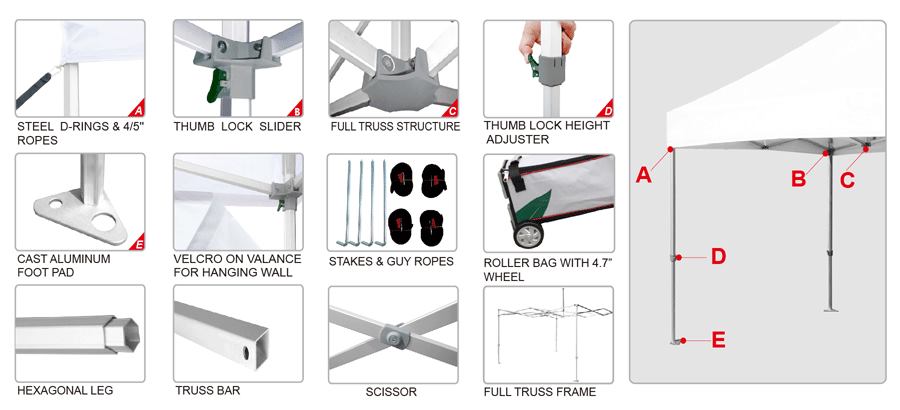 A
STEEL D-RINGS & 4/5" ROPES

B
THUMB LOCK SLIDER

C
FULL TRUSS STRUCTURE

D
THUMB LOCK HEIGHT ADJUSTER

E
CAST ALUMINUM FOOT PAD

VELCRO ON VALANCE FOR HANGING WALL

STAKES & GUY ROPES

ROLLER BAG WITH 4.7" WHEEL

HEXAGONAL LEG

TRUSS BAR

SCISSOR

FULL TRUSS FRAME

A
B
C
D
E