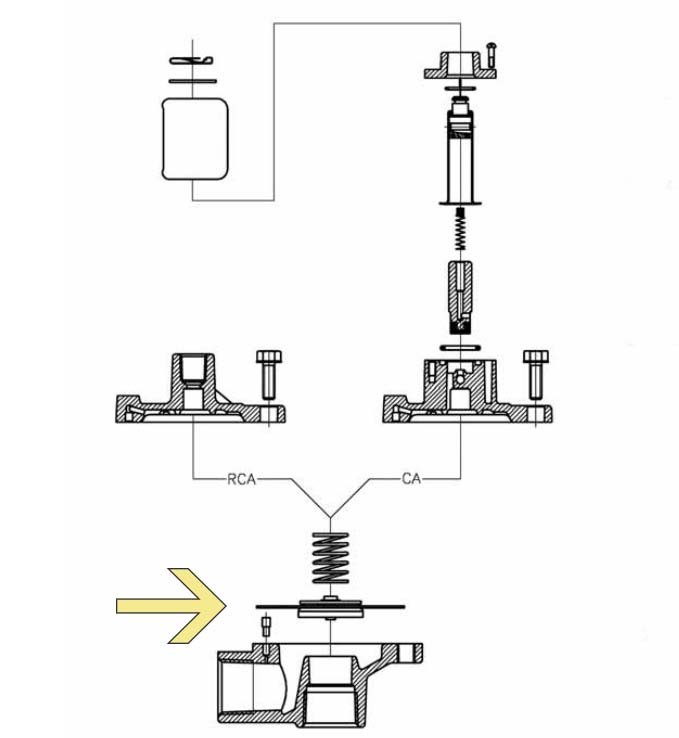 RCA
CA