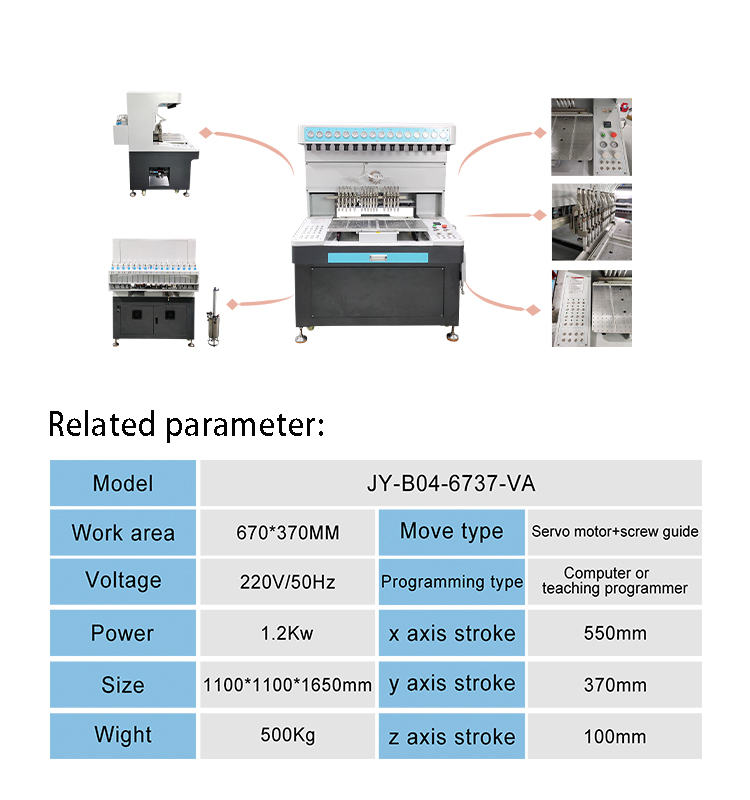 Related parameter:

| Model | JY-B04-6737-VA | | |
|---|---|---|---|
| Work area | 670*370MM | Move type | Servo motor+screw guide |
| Voltage | 220V/50Hz | Programming type | Computer or teaching programmer |
| Power | 1.2Kw | x axis stroke | 550mm |
| Size | 1100*1100*1650mm | y axis stroke | 370mm |
| Wight | 500Kg | z axis stroke | 100mm |