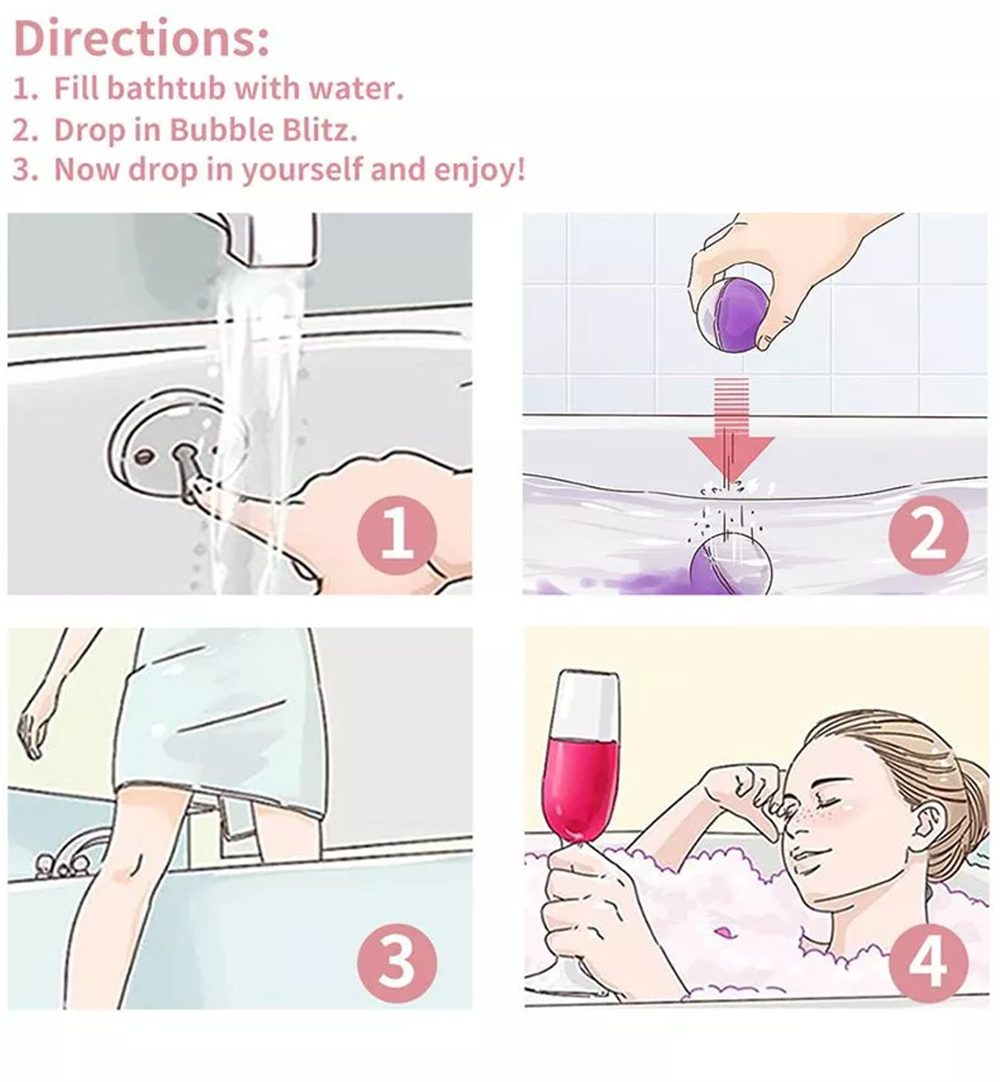 Directions:
1. Fill bathtub with water.
2. Drop in Bubble Blitz.
3. Now drop in yourself and enjoy!

1

2

3

4