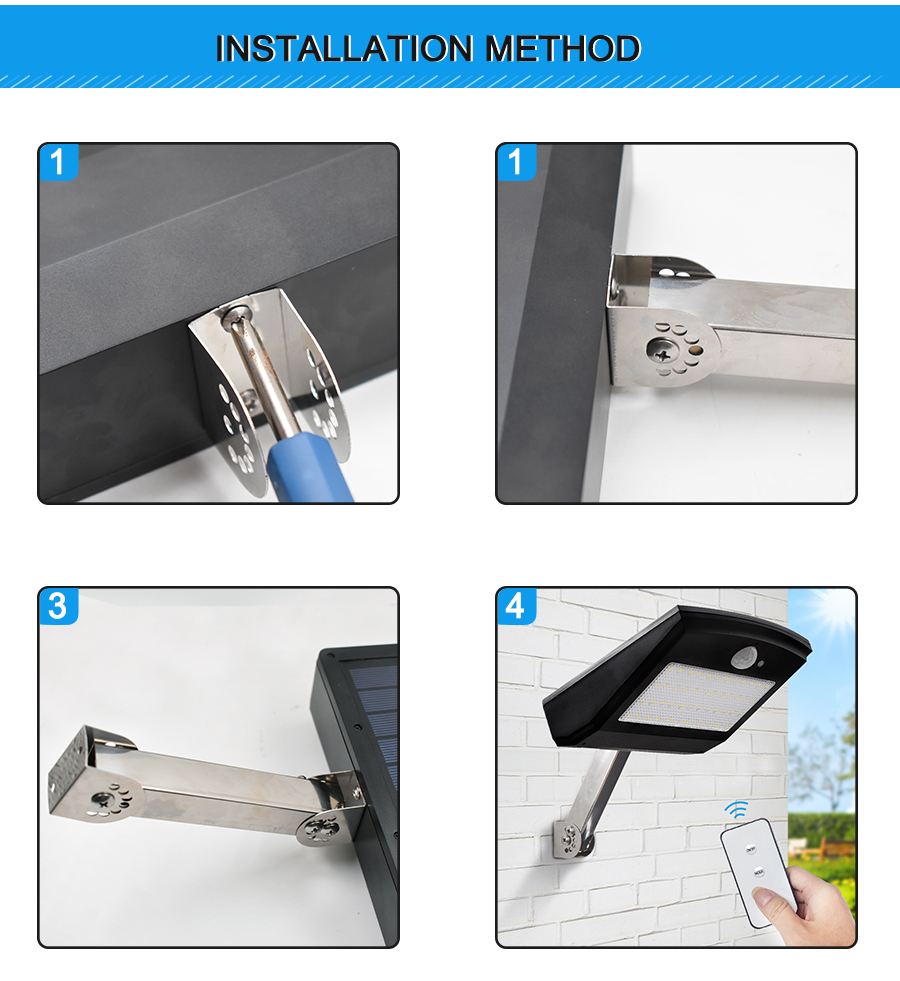 INSTALLATION METHOD

1

1

3

4