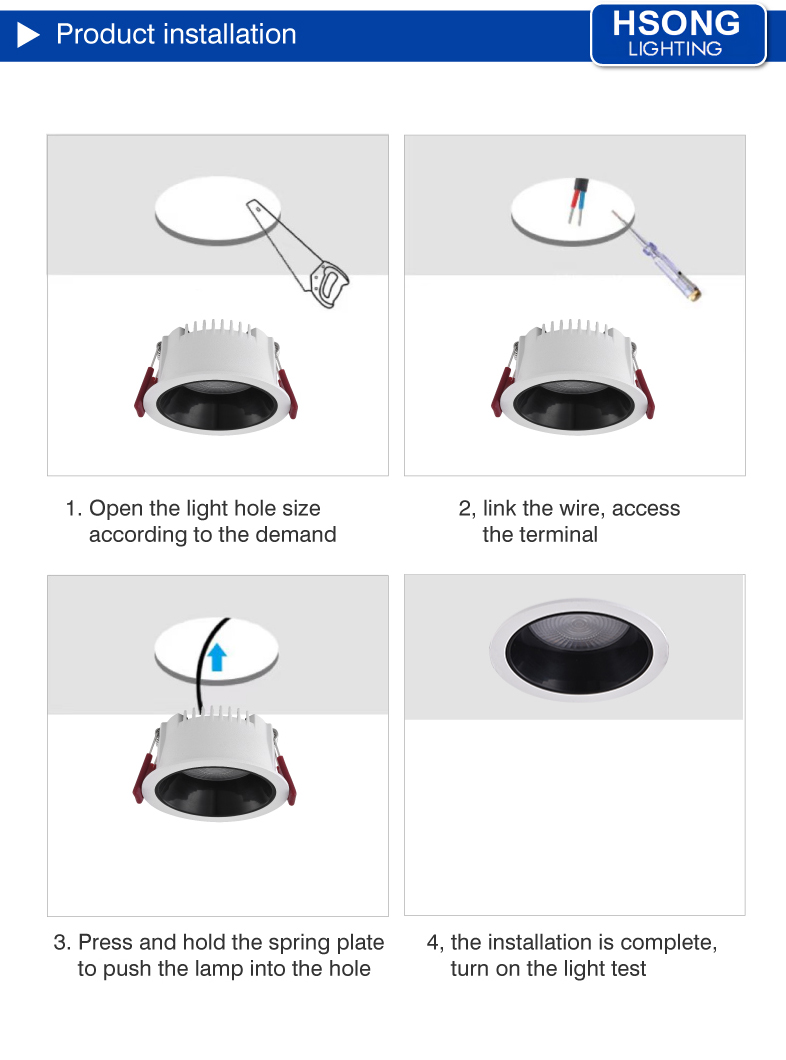 Product installation

HSONG
LIGHTING

1. Open the light hole size according to the demand

2, link the wire, access the terminal

3. Press and hold the spring plate to push the lamp into the hole

4, the installation is complete, turn on the light test