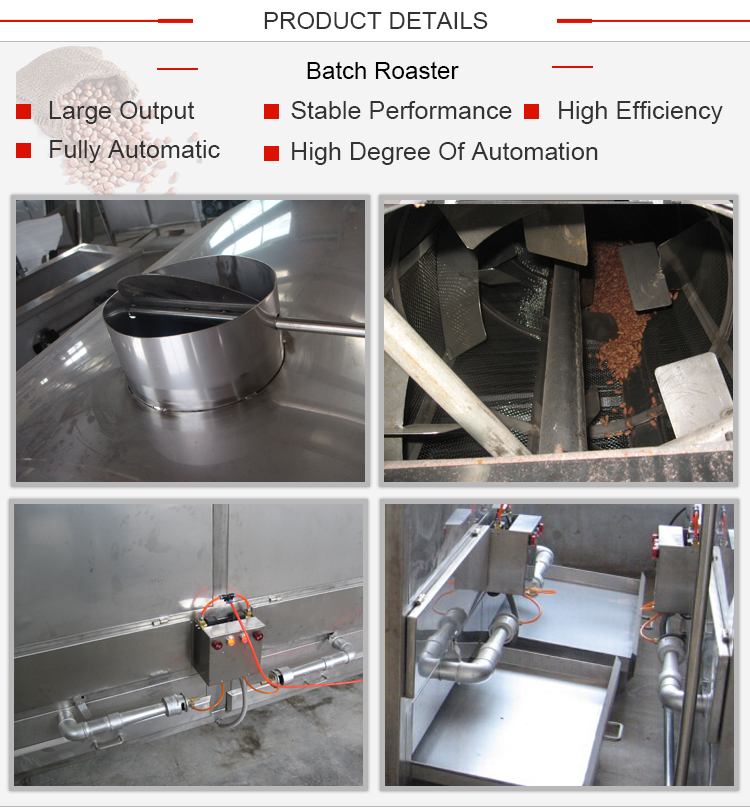 PRODUCT DETAILS

Batch Roaster

Large Output
Stable Performance
High Efficiency
Fully Automatic
High Degree Of Automation