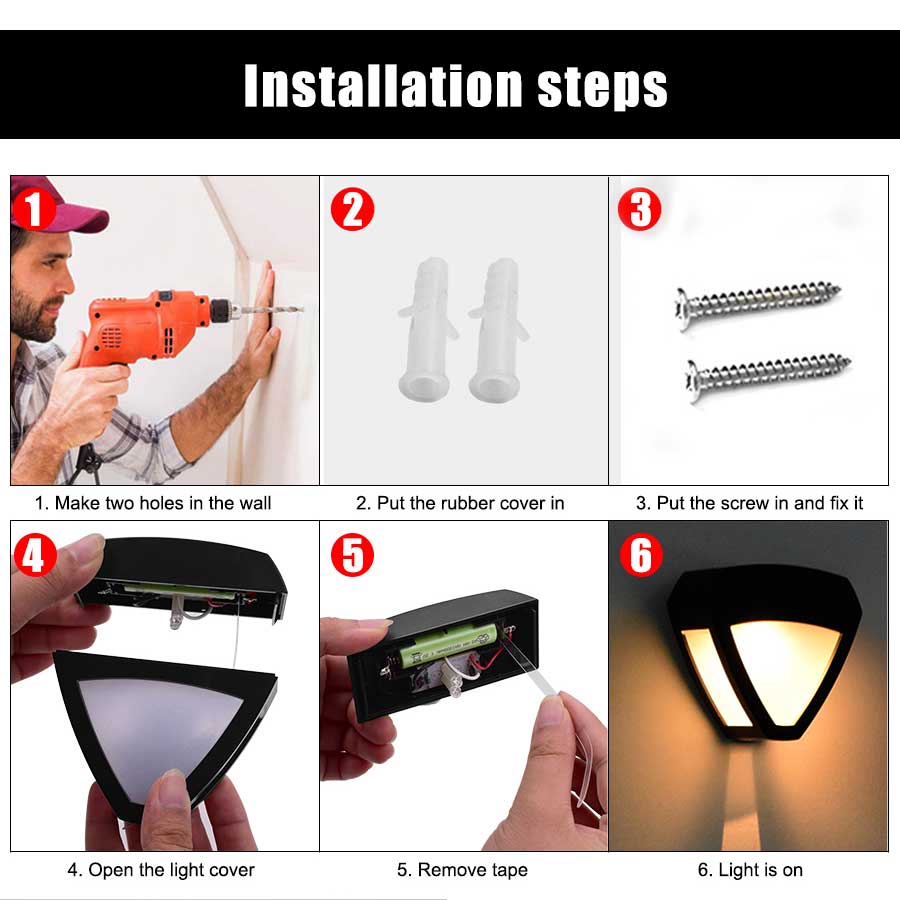 Installation steps

1

2

3

1. Make two holes in the wall

2. Put the rubber cover in

3. Put the screw in and fix it

4

5

6

4. Open the light cover

5. Remove tape

6. Light is on