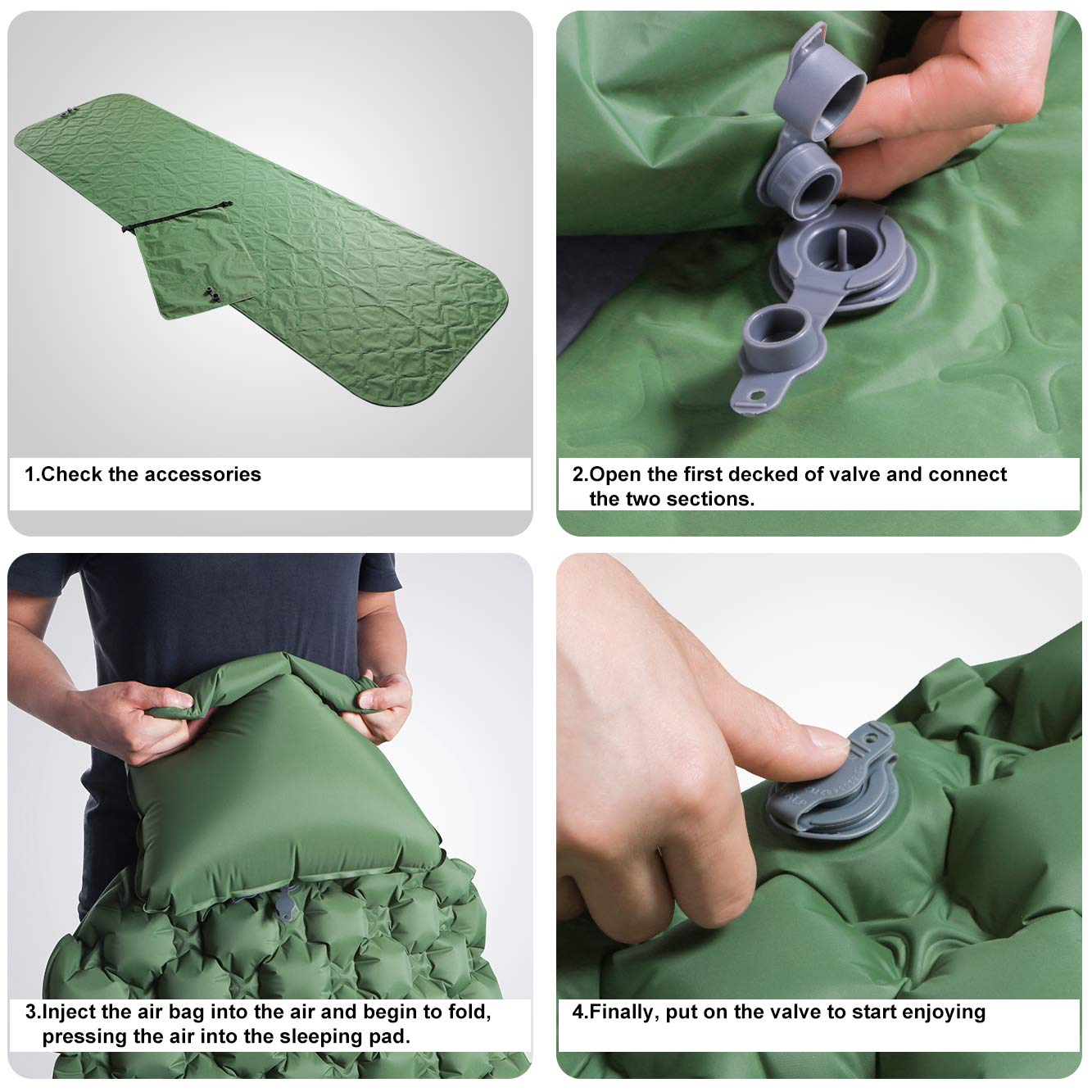 1.Check the accessories

2.Open the first decked of valve and connect the two sections.

3.Inject the air bag into the air and begin to fold, pressing the air into the sleeping pad.

4.Finally, put on the valve to start enjoying