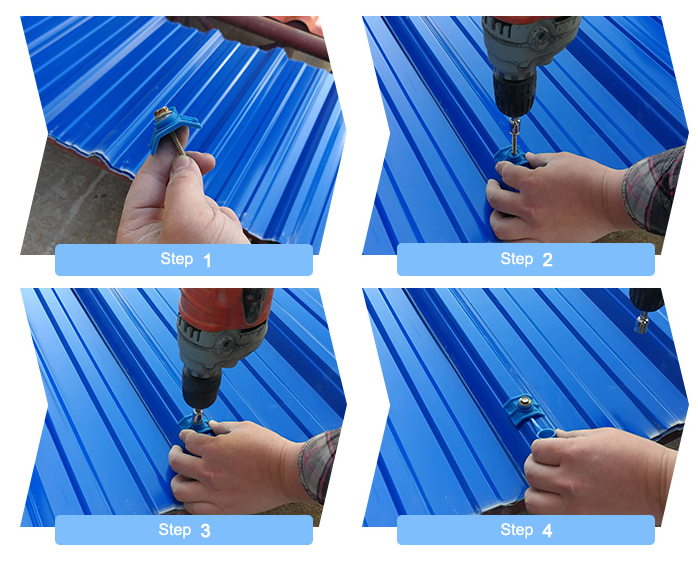 Step 1

Step 2

Step 3

Step 4