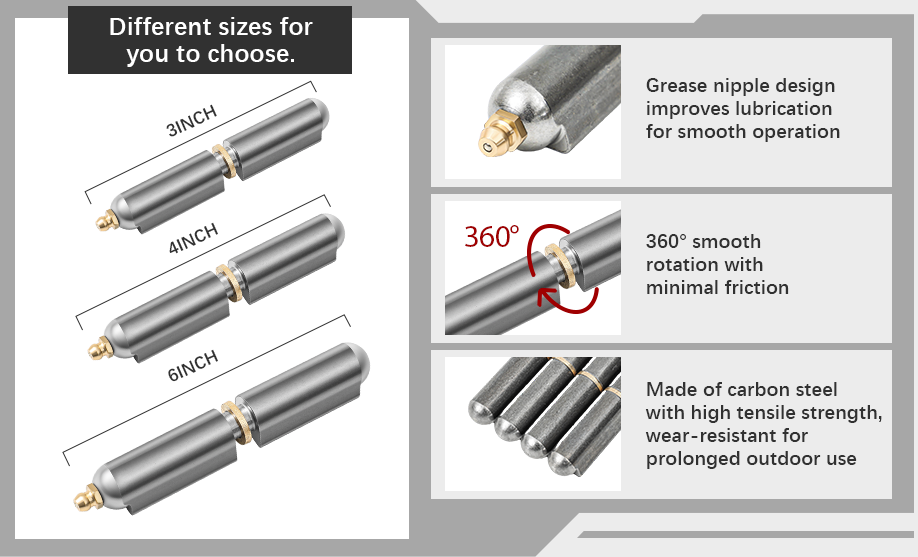 Different sizes for you to choose.

3INCH

4INCH

6INCH

Grease nipple design improves lubrication for smooth operation

360°

360° smooth rotation with minimal friction

Made of carbon steel with high tensile strength, wear-resistant for prolonged outdoor use