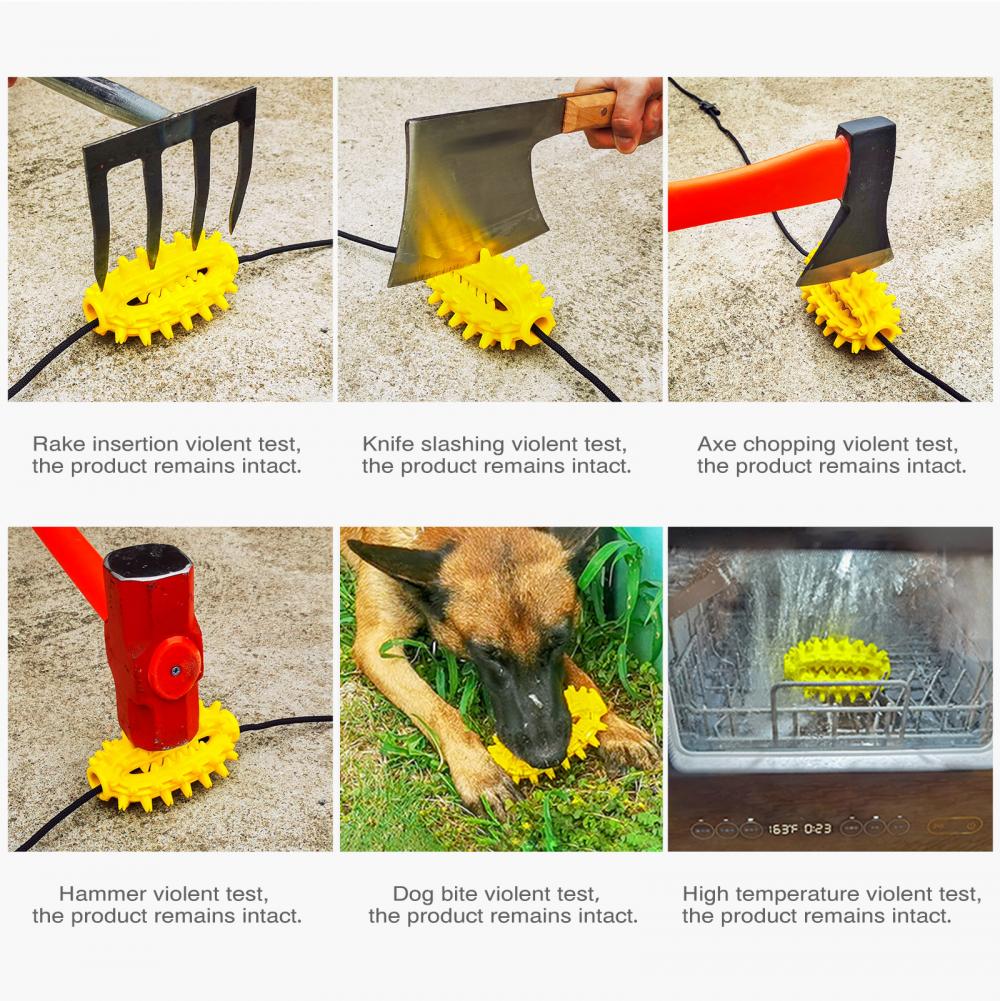 Rake insertion violent test, the product remains intact.

Knife slashing violent test, the product remains intact.

Axe chopping violent test, the product remains intact.

163°F 0:23

Hammer violent test, the product remains intact.

Dog bite violent test, the product remains intact.

High temperature violent test, the product remains intact.