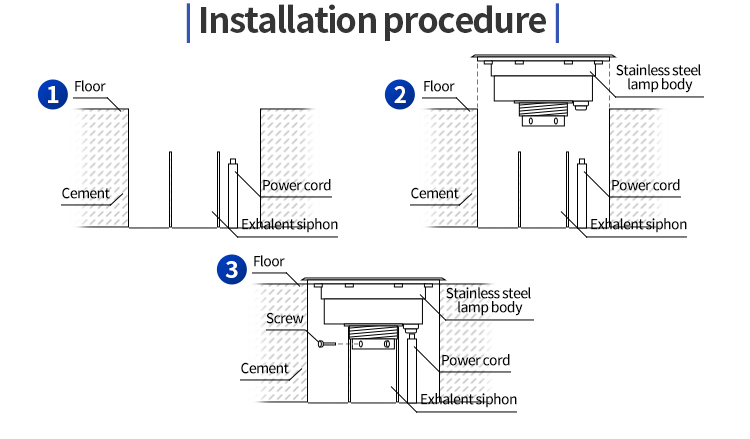 Installation procedure

1 Floor

Cement

Power cord

Exhalent siphon

2 Floor

Stainless steel lamp body

Cement

Power cord

Exhalent siphon

3 Floor

Stainless steel lamp body

Screw

Cement

Power cord

Exhalent siphon