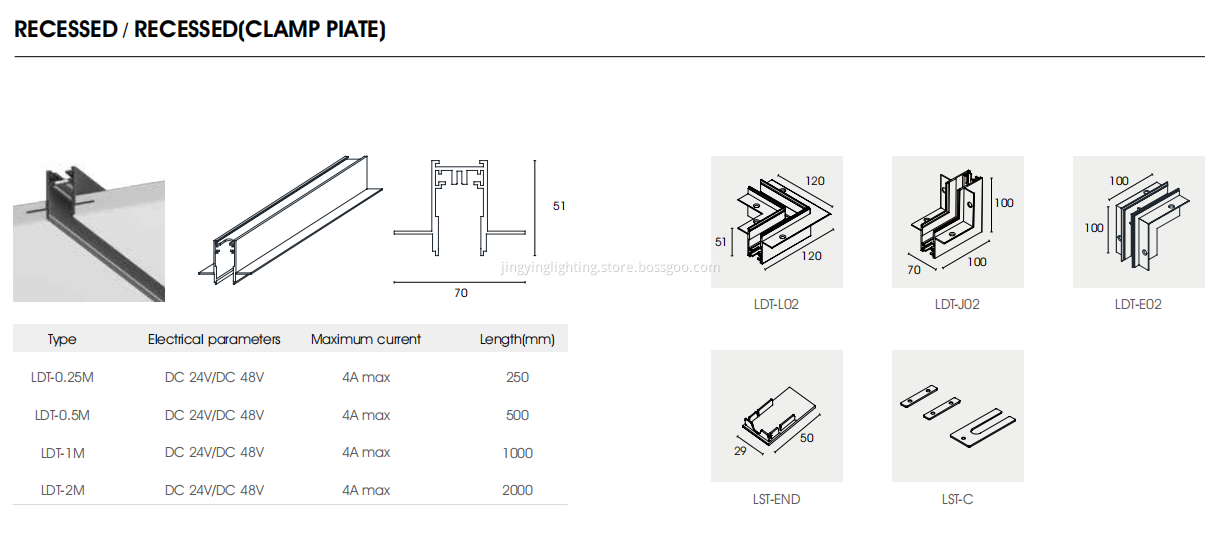 RECESSED / RECESSED(CLAMP PIATE)

51

70

jingyinglighting.store.bossgoo.com

| Type | Electrical parameters | Maximum current | Length(mm) |
|---|---|---|---|
| LDT-0.25M | DC 24V/DC 48V | 4A max | 250 |
| LDT-0.5M | DC 24V/DC 48V | 4A max | 500 |
| LDT-1M | DC 24V/DC 48V | 4A max | 1000 |
| LDT-2M | DC 24V/DC 48V | 4A max | 2000 |

120
51
120
LDT-L02

100
70
100
LDT-J02

100
100
LDT-E02

29
50
LST-END

LST-C