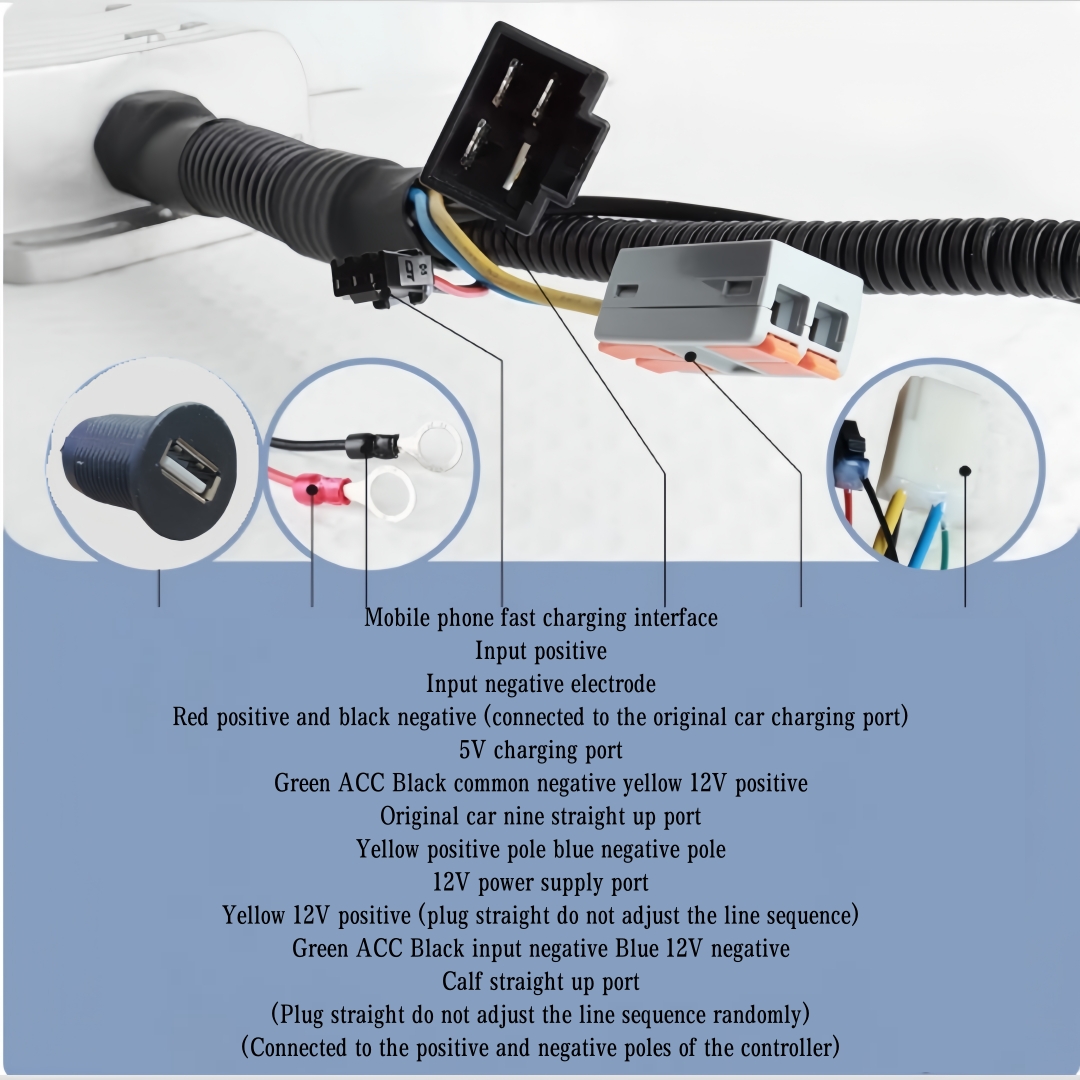 Mobile phone fast charging interface
Input positive
Input negative electrode
Red positive and black negative (connected to the original car charging port)
5V charging port
Green ACC Black common negative yellow 12V positive
Original car nine straight up port
Yellow positive pole blue negative pole
12V power supply port
Yellow 12V positive (plug straight do not adjust the line sequence)
Green ACC Black input negative Blue 12V negative
Calf straight up port
(Plug straight do not adjust the line sequence randomly)
(Connected to the positive and negative poles of the controller)