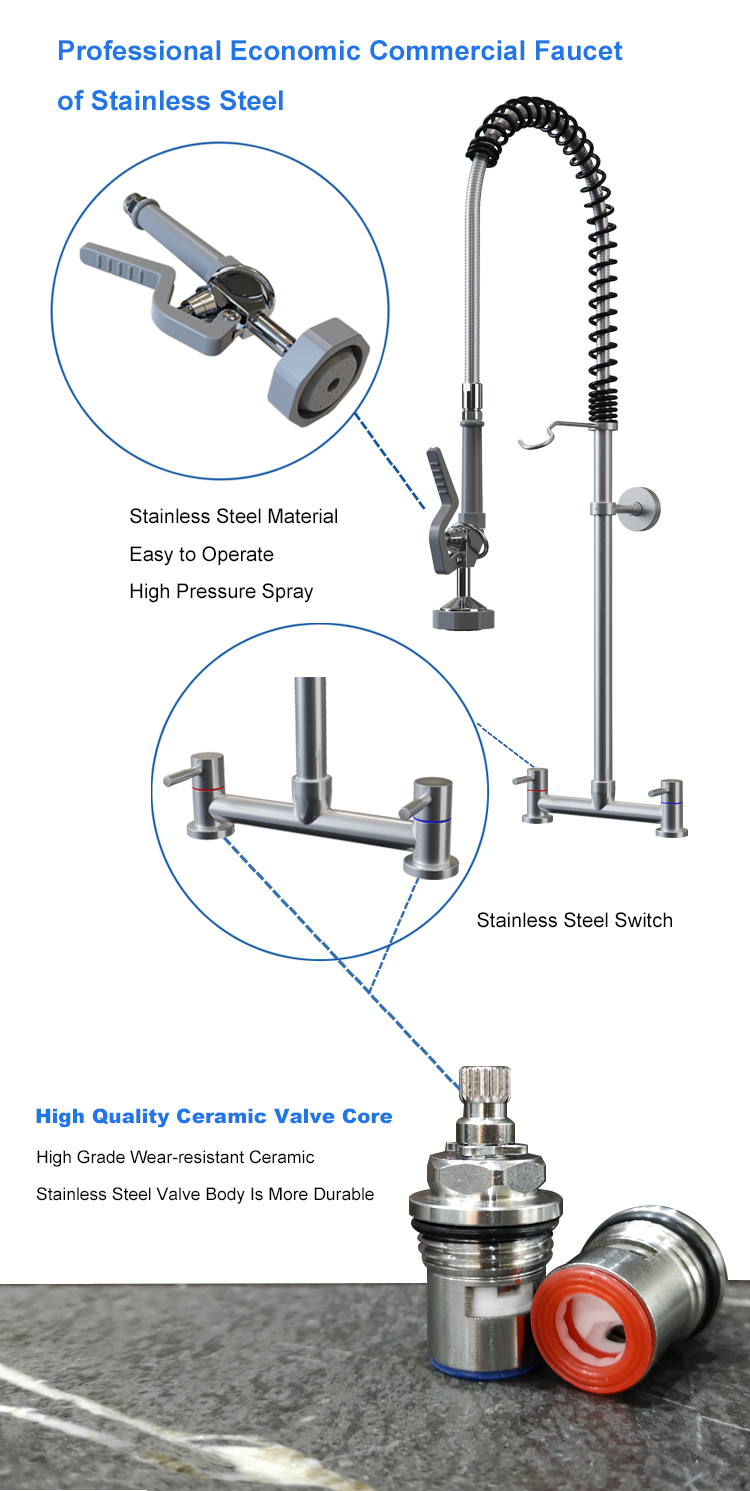 Professional Economic Commercial Faucet of Stainless Steel

Stainless Steel Material
Easy to Operate
High Pressure Spray

Stainless Steel Switch

High Quality Ceramic Valve Core
High Grade Wear-resistant Ceramic
Stainless Steel Valve Body Is More Durable