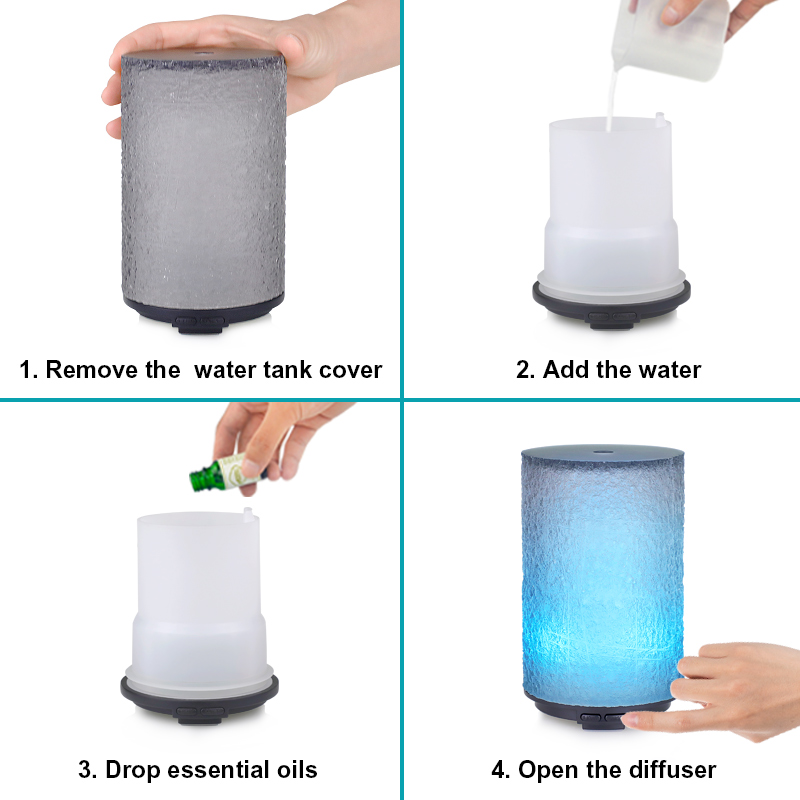 1. Remove the  water tank cover

2. Add the water

3. Drop essential oils

4. Open the diffuser