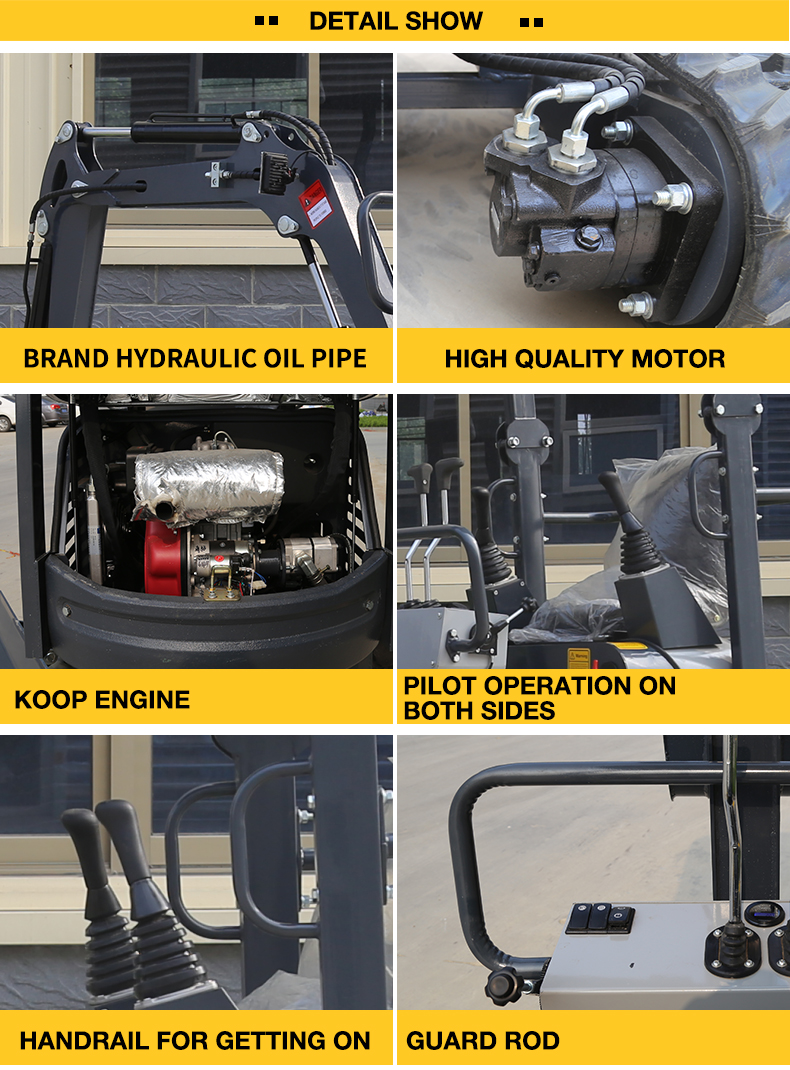 DETAIL SHOW

BRAND HYDRAULIC OIL PIPE

HIGH QUALITY MOTOR

KOOP ENGINE

PILOT OPERATION ON BOTH SIDES

HANDRAIL FOR GETTING ON

GUARD ROD