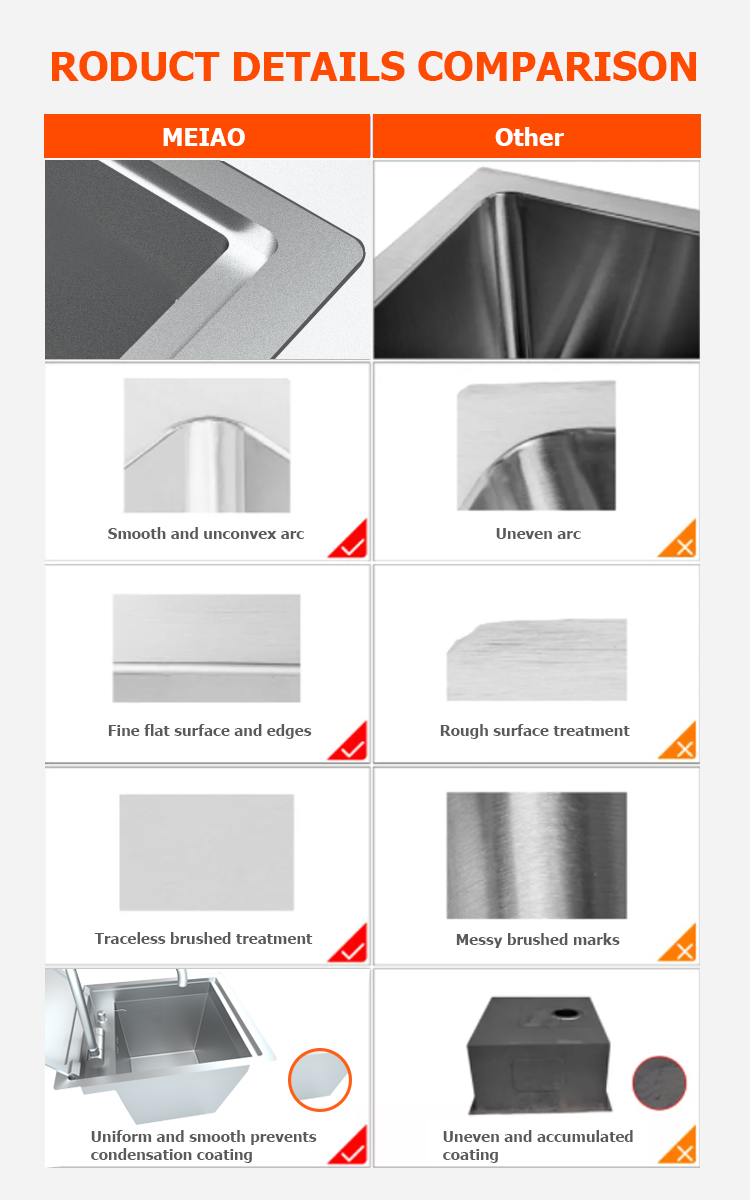 RODUCT DETAILS COMPARISON

| MEIAO | Other |
|---|---|
| Smooth and unconvex arc | Uneven arc |
| Fine flat surface and edges | Rough surface treatment |
| Traceless brushed treatment | Messy brushed marks |
| Uniform and smooth prevents condensation coating | Uneven and accumulated coating |