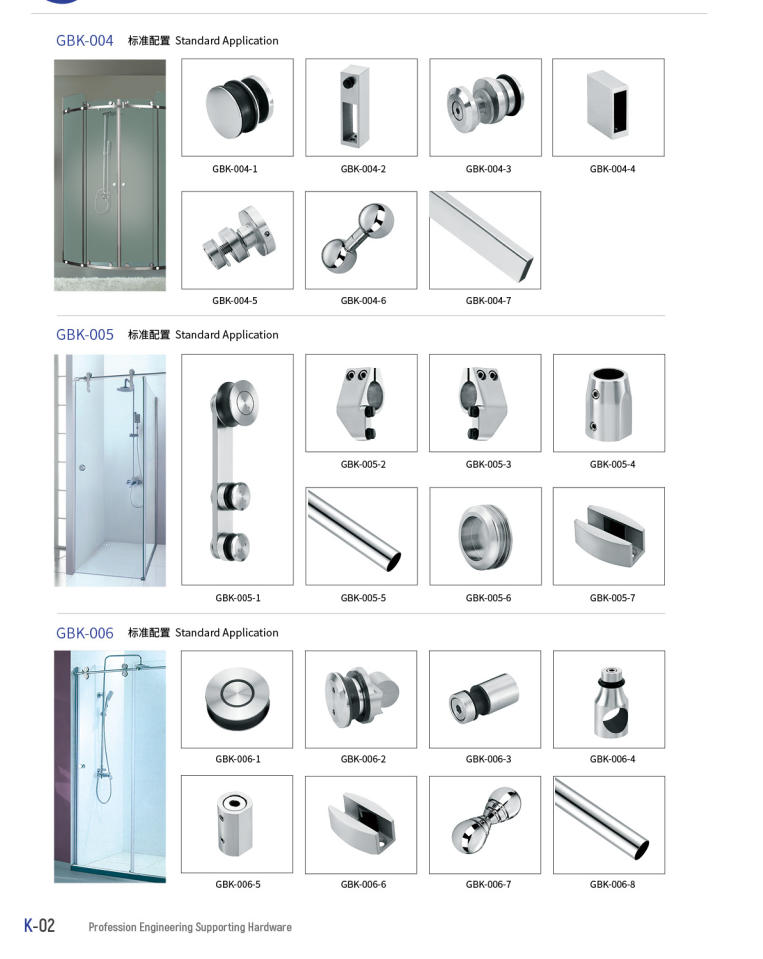 GBK-004 标准配置 Standard Application

GBK-004-1
GBK-004-2
GBK-004-3
GBK-004-4
GBK-004-5
GBK-004-6
GBK-004-7

GBK-005 标准配置 Standard Application

GBK-005-2
GBK-005-3
GBK-005-4
GBK-005-1
GBK-005-5
GBK-005-6
GBK-005-7

GBK-006 标准配置 Standard Application

GBK-006-1
GBK-006-2
GBK-006-3
GBK-006-4
GBK-006-5
GBK-006-6
GBK-006-7
GBK-006-8

K-02 Profession Engineering Supporting Hardware