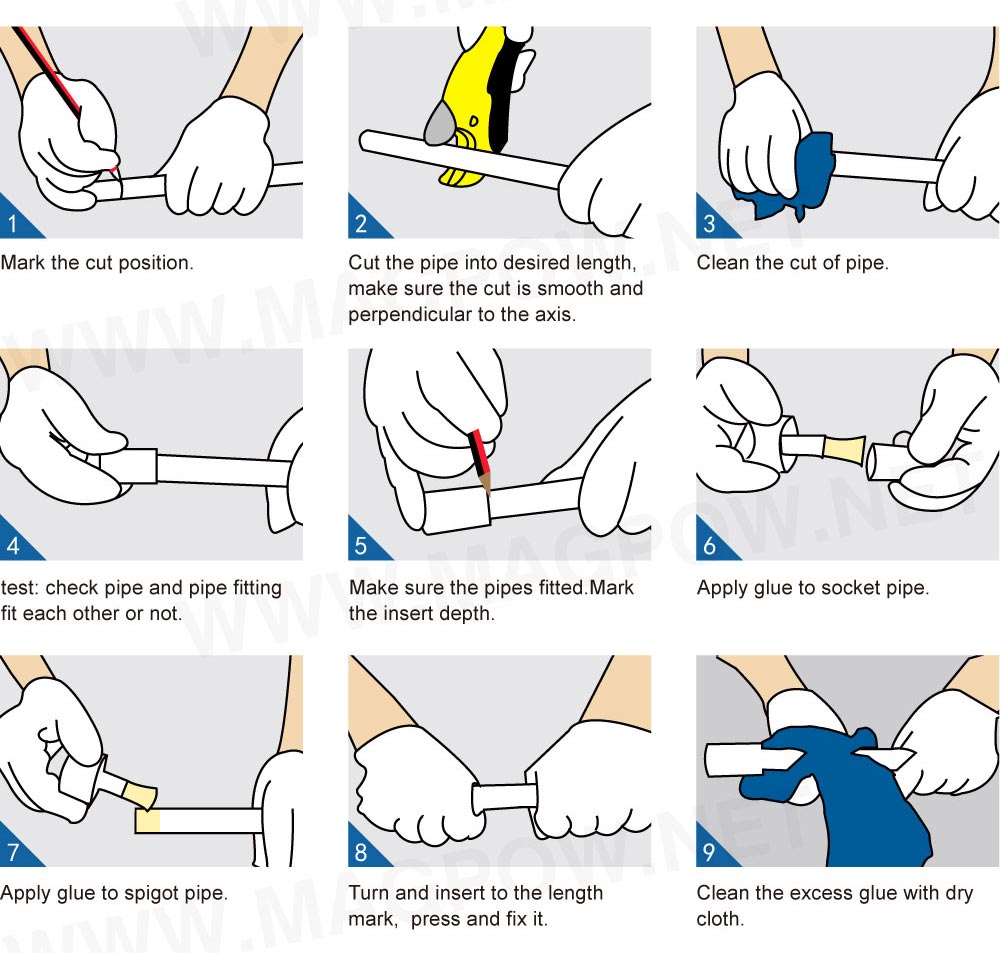 1
Mark the cut position.

2
Cut the pipe into desired length, make sure the cut is smooth and perpendicular to the axis.

3
Clean the cut of pipe.

4
test: check pipe and pipe fitting fit each other or not.

5
Make sure the pipes fitted.Mark the insert depth.

6
Apply glue to socket pipe.

7
Apply glue to spigot pipe.

8
Turn and insert to the length mark, press and fix it.

9
Clean the excess glue with dry cloth.

WWW.MAGPOW.NET