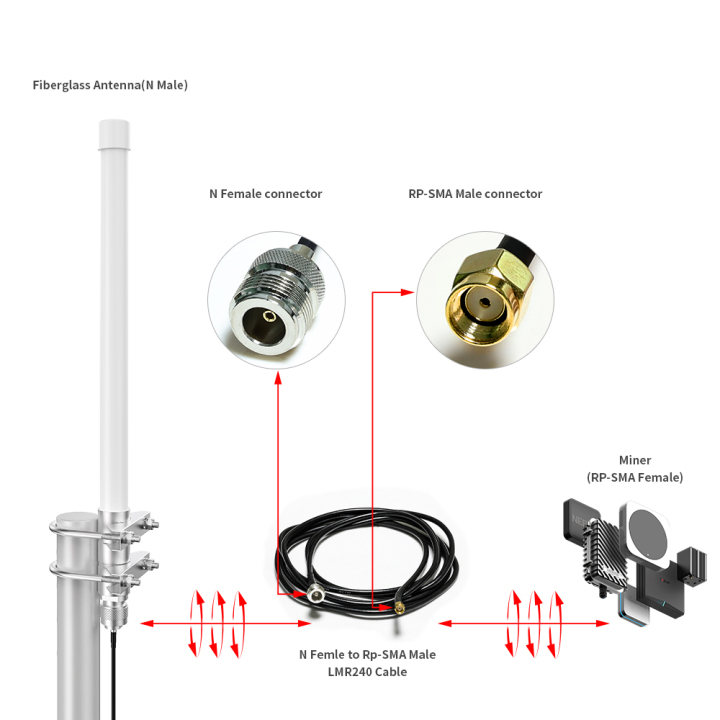 Fiberglass Antenna(N Male)

N Female connector

RP-SMA Male connector

Miner
(RP-SMA Female)

N Femle to Rp-SMA Male
LMR240 Cable