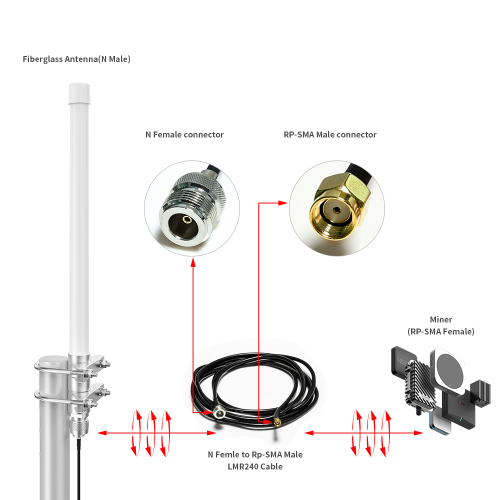 Fiberglass Antenna(N Male)

N Female connector

RP-SMA Male connector

Miner
(RP-SMA Female)

N Femle to Rp-SMA Male
LMR240 Cable