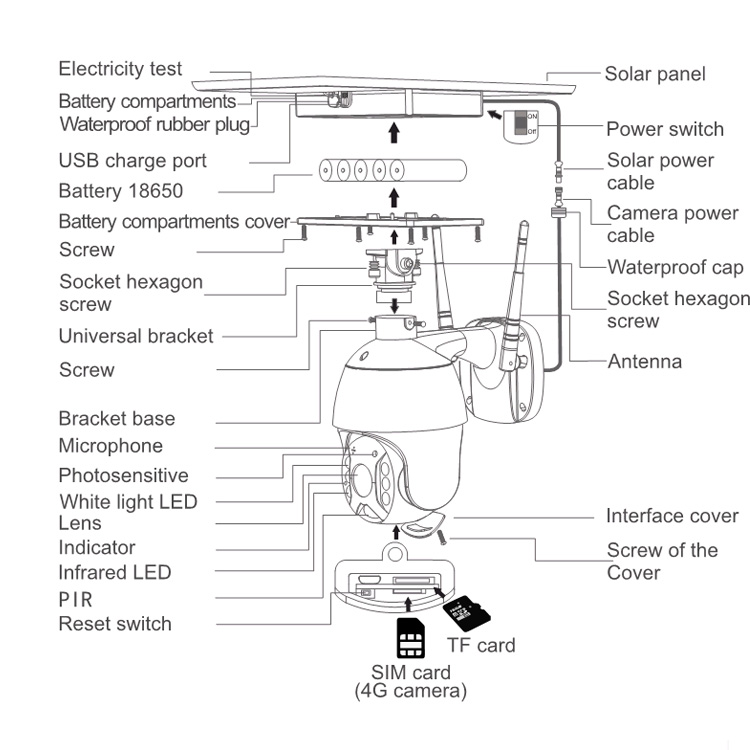 Electricity test
Battery compartments
Waterproof rubber plug
USB charge port
Battery 18650
Battery compartments cover
Screw
Socket hexagon screw
Universal bracket
Screw
Bracket base
Microphone
Photosensitive
White light LED
Lens
Indicator
Infrared LED
PIR
Reset switch

Solar panel
ON
Off
Power switch
Solar power cable
Camera power cable
Waterproof cap
Socket hexagon screw
Antenna
Interface cover
Screw of the Cover
TF card
SIM card
(4G camera)