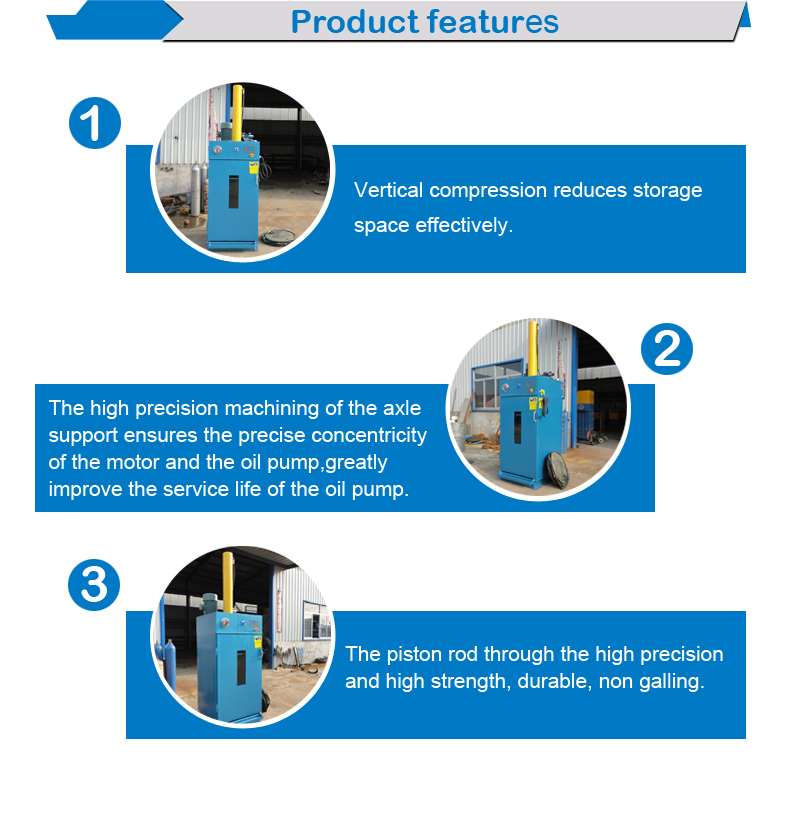 Product features

1

Vertical compression reduces storage space effectively.

2

The high precision machining of the axle support ensures the precise concentricity of the motor and the oil pump,greatly improve the service life of the oil pump.

3

The piston rod through the high precision and high strength, durable, non galling.